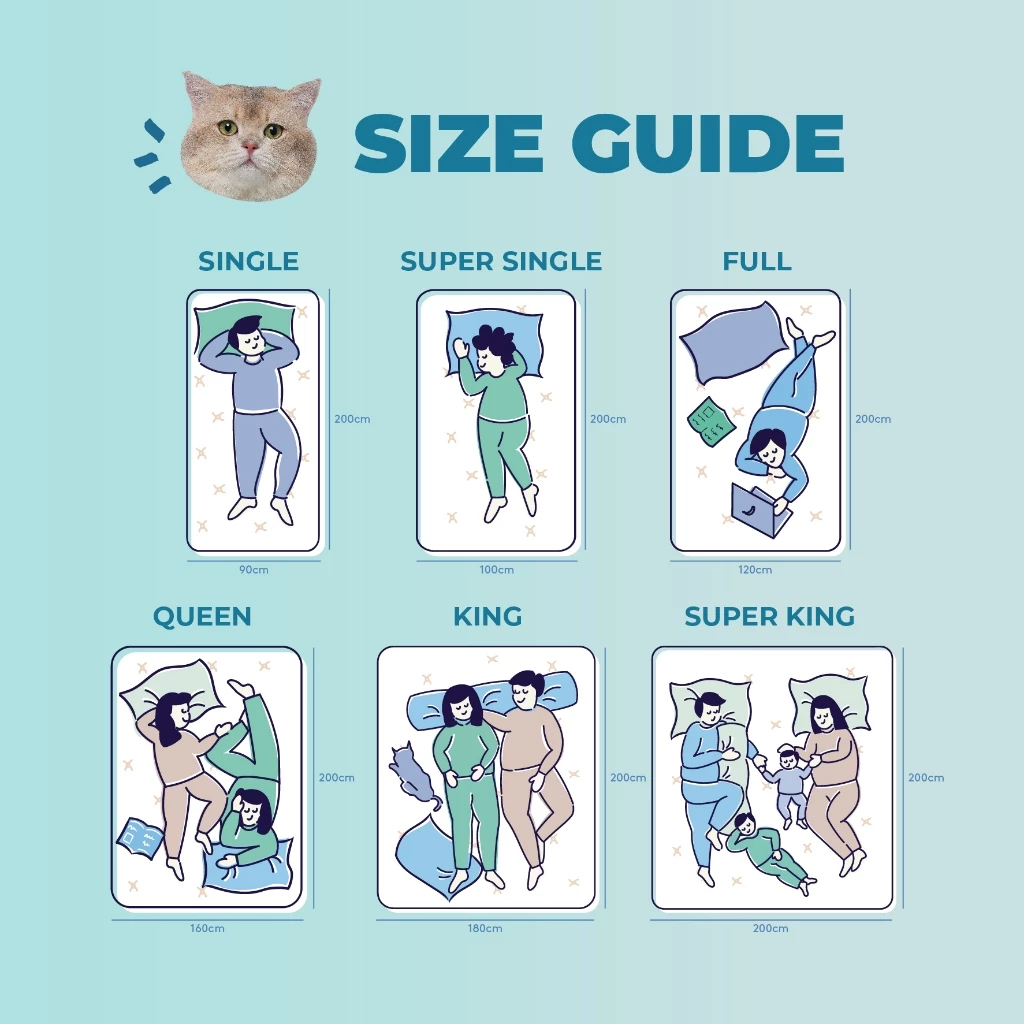 SIZE GUIDE

SINGLE

200cm

90cm

SUPER SINGLE

200cm

100cm

FULL

200cm

120cm

QUEEN

200cm

160cm

KING

200cm

180cm

SUPER KING

200cm

200cm