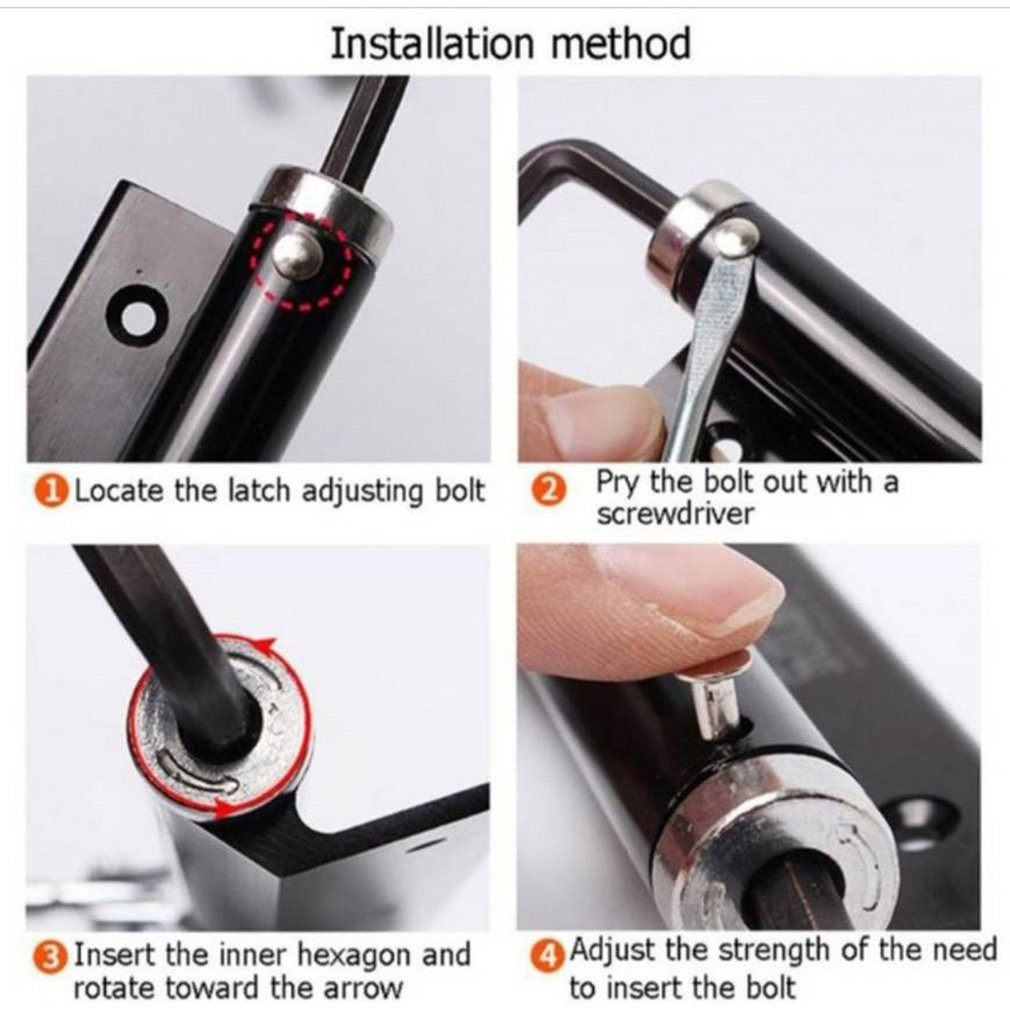 Installation method

1 Locate the latch adjusting bolt

2 Pry the bolt out with a screwdriver

3 Insert the inner hexagon and rotate toward the arrow

4 Adjust the strength of the need to insert the bolt