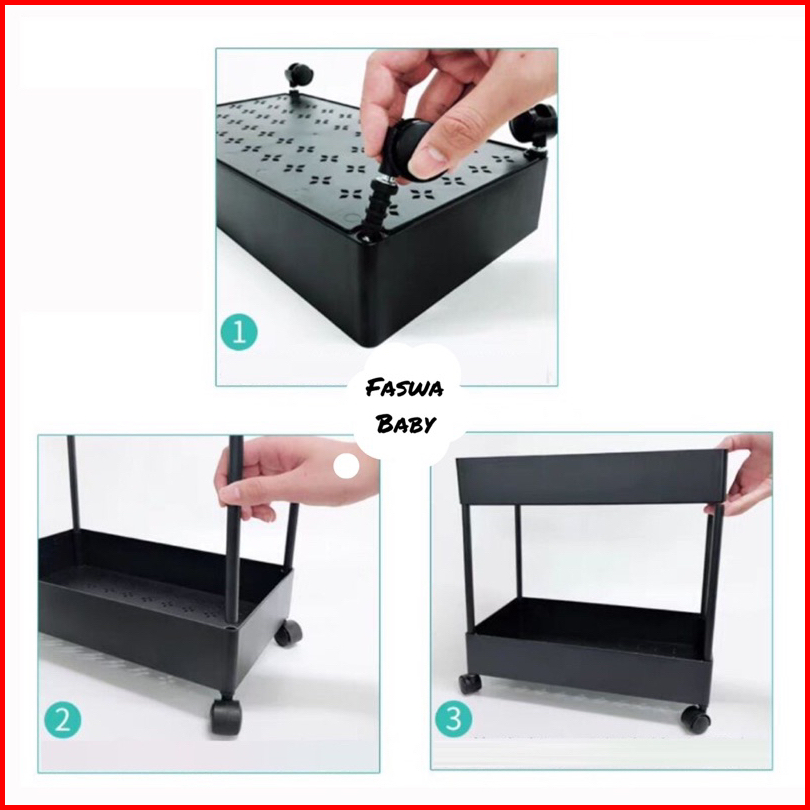 1

FASWA BABY

2

3