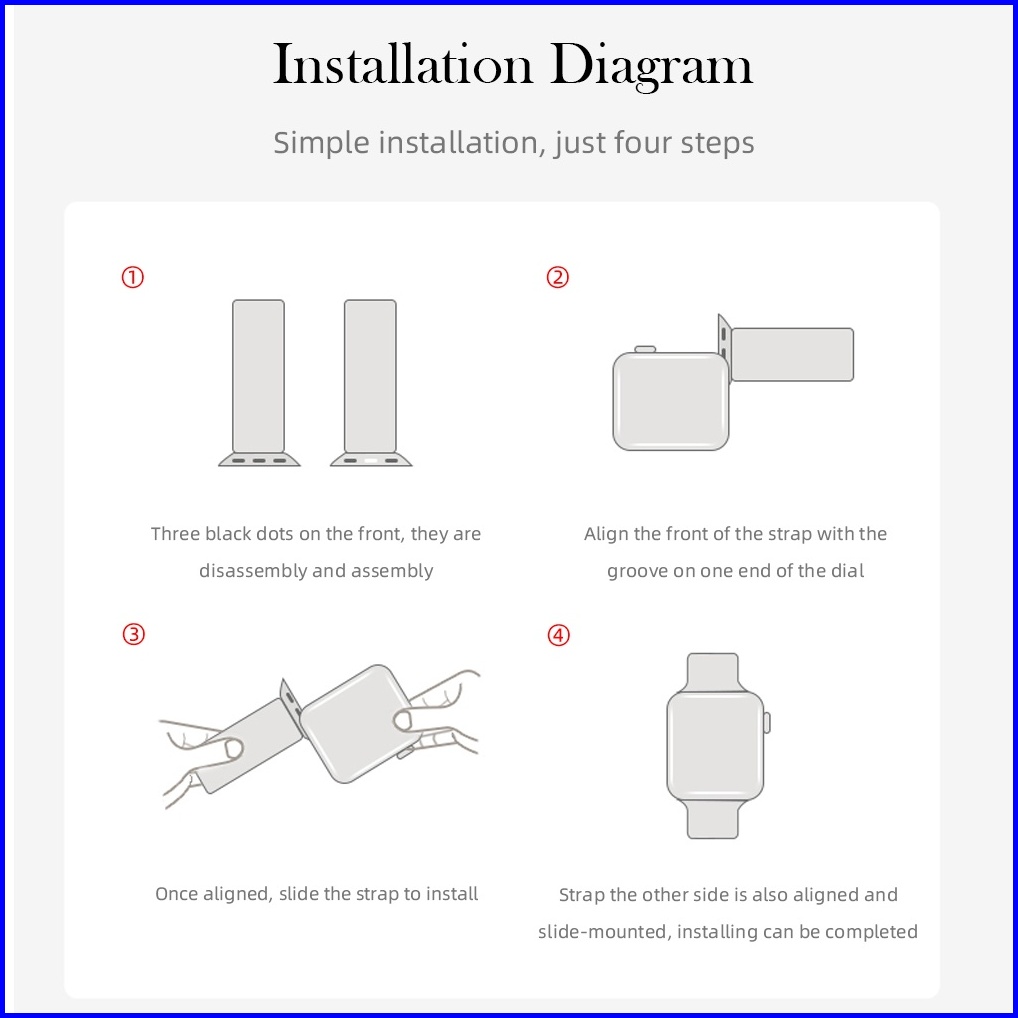 Installation Diagram

Simple installation, just four steps

①

Three black dots on the front, they are disassembly and assembly

②

Align the front of the strap with the groove on one end of the dial

③

Once aligned, slide the strap to install

④

Strap the other side is also aligned and slide-mounted, installing can be completed