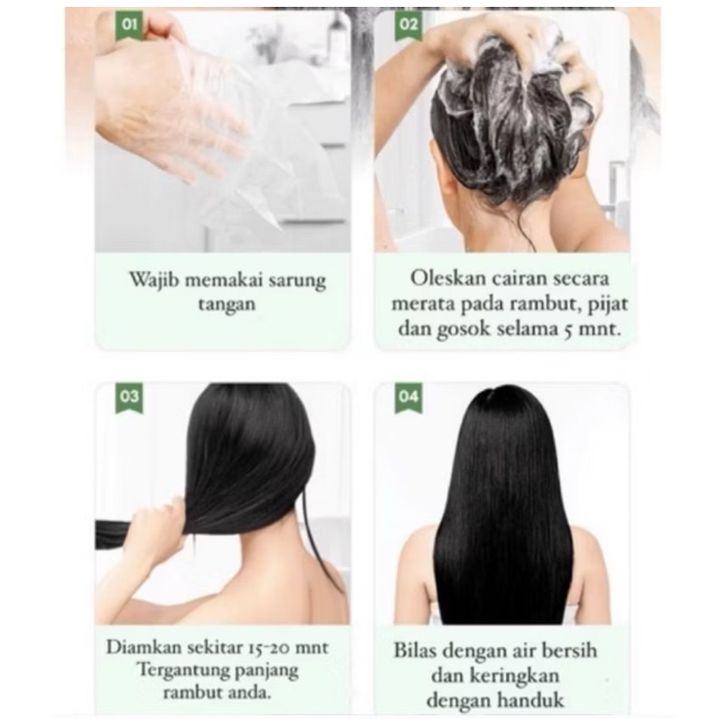 01

Wajib memakai sarung tangan

02

Oleskan cairan secara merata pada rambut, pijat dan gosok selama 5 mnt.

03

Diamkan sekitar 15-20 mnt Tergantung panjang rambut anda.

04

Bilas dengan air bersih dan keringkan dengan handuk