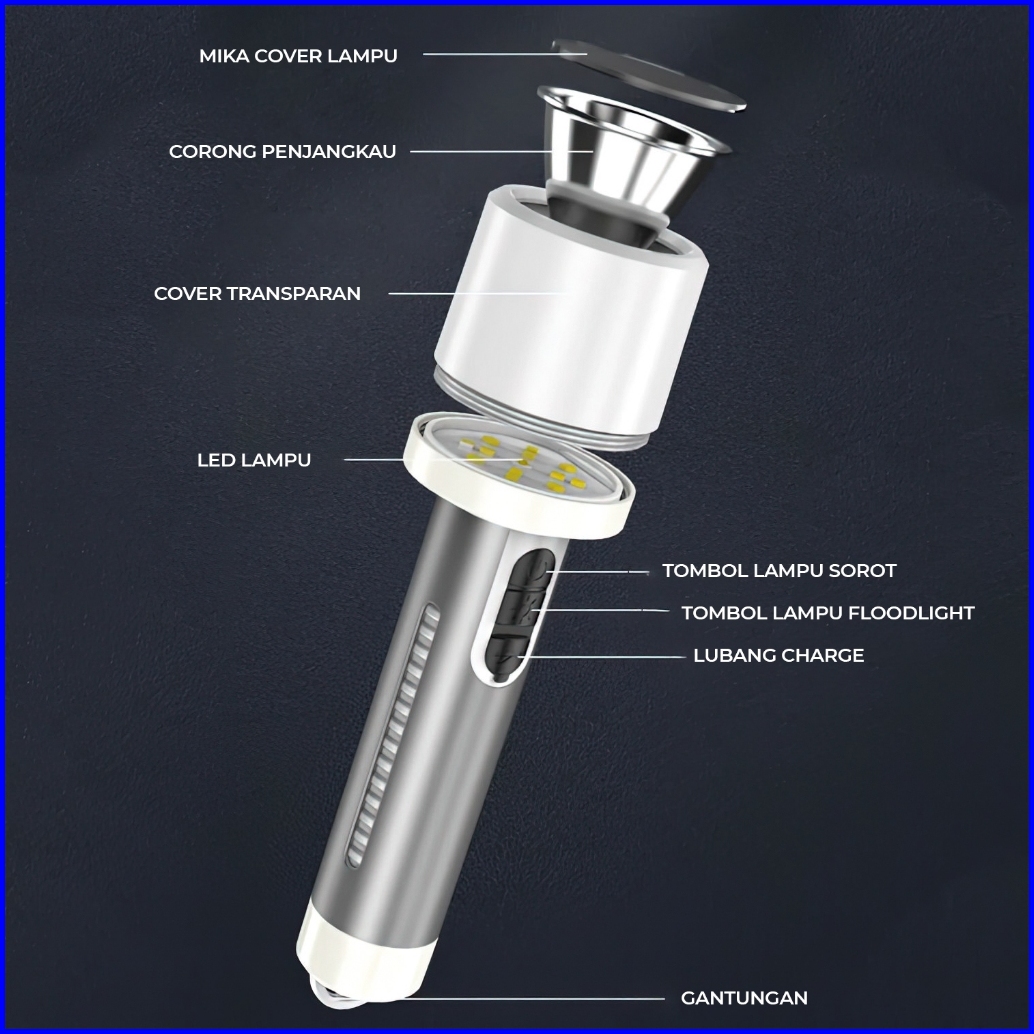 MIKA COVER LAMPU
CORONG PENJANGKAU
COVER TRANSPARAN
LED LAMPU
TOMBOL LAMPU SOROT
TOMBOL LAMPU FLOODLIGHT
LUBANG CHARGE
GANTUNGAN