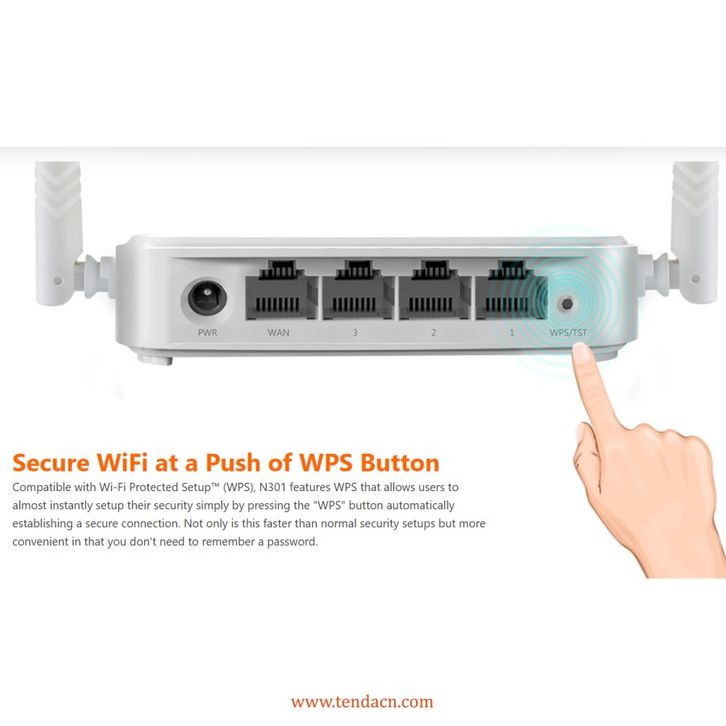 PWR WAN 3 2 1 WPS/TST

Secure WiFi at a Push of WPS Button

Compatible with Wi-Fi Protected Setup™ (WPS), N301 features WPS that allows users to almost instantly setup their security simply by pressing the "WPS" button automatically establishing a secure connection. Not only is this faster than normal security setups but more convenient in that you don't need to remember a password.

www.tendacn.com