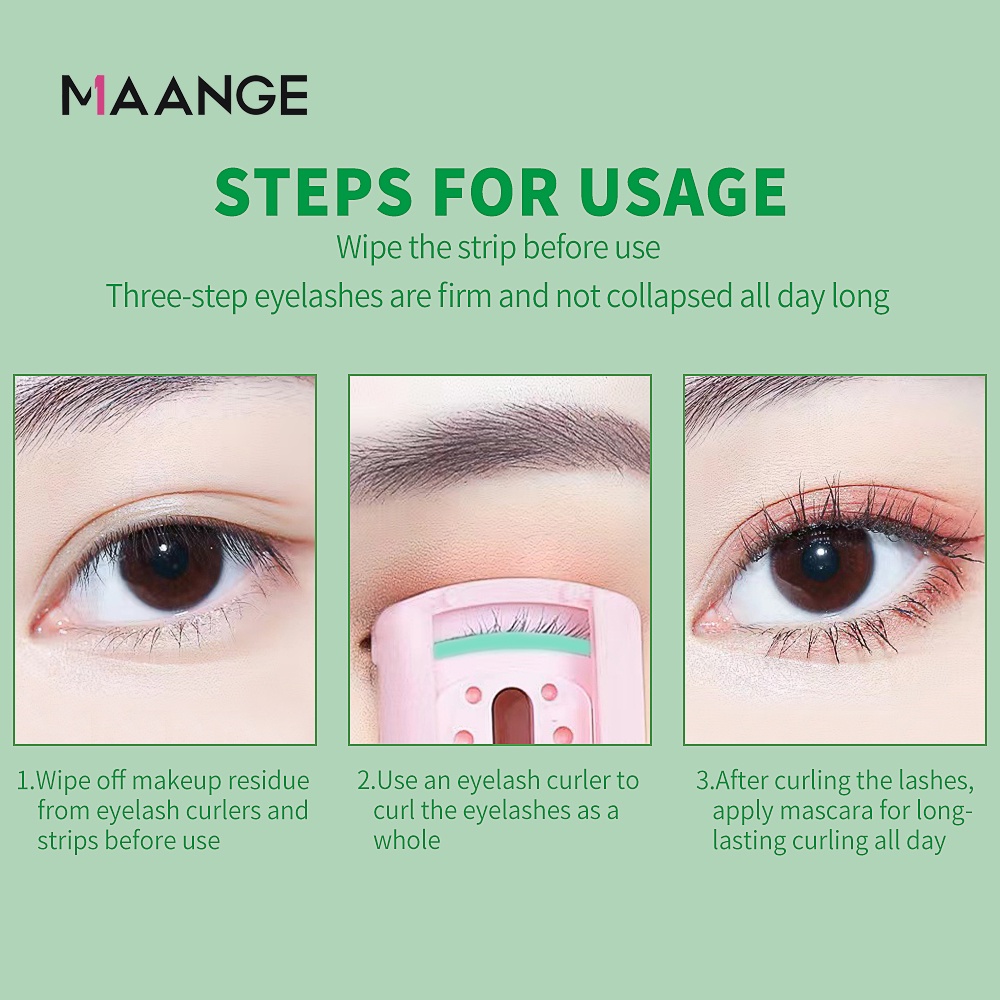 MAANGE

STEPS FOR USAGE

Wipe the strip before use

Three-step eyelashes are firm and not collapsed all day long

1.Wipe off makeup residue from eyelash curlers and strips before use

2.Use an eyelash curler to curl the eyelashes as a whole

3.After curling the lashes, apply mascara for long-lasting curling all day