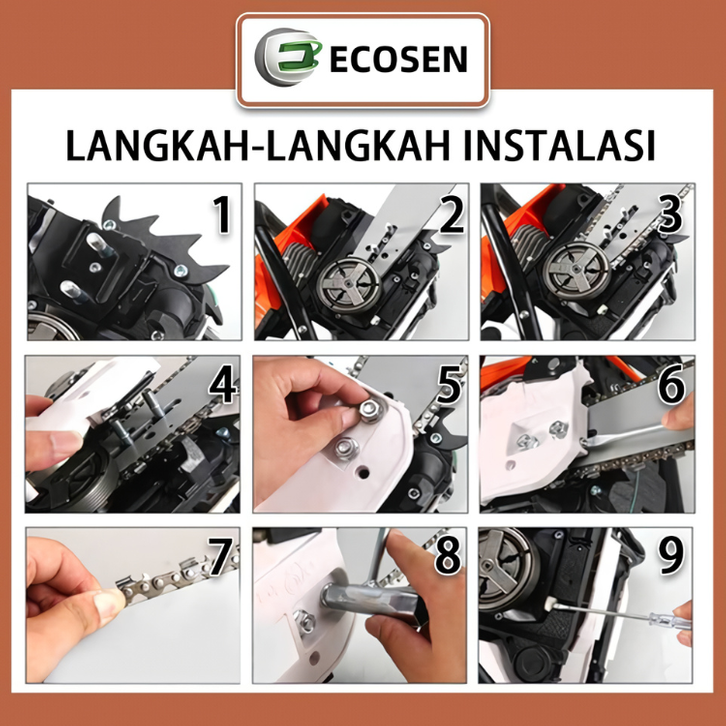 ECOSEN

LANGKAH-LANGKAH INSTALASI

1

2

3

4

5

6

7

8

9