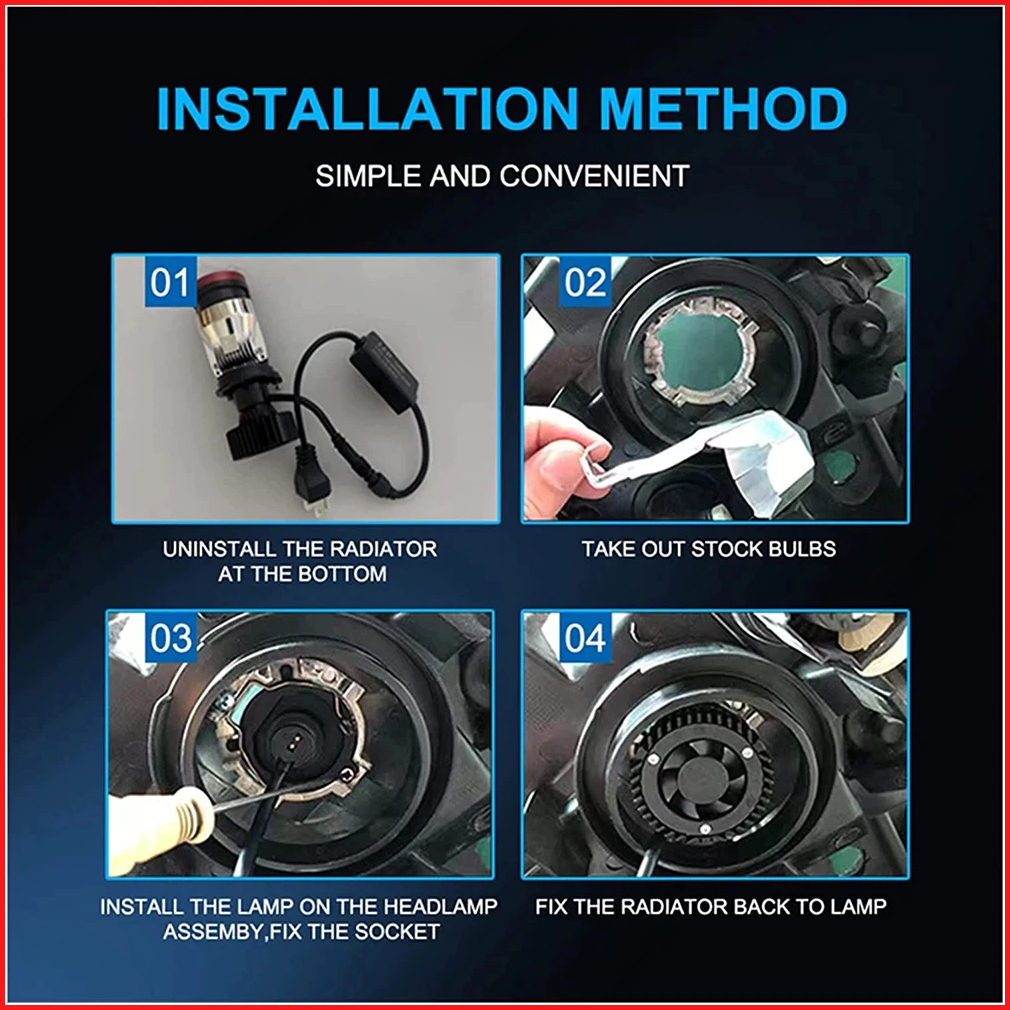 INSTALLATION METHOD

SIMPLE AND CONVENIENT

01

UNINSTALL THE RADIATOR AT THE BOTTOM

02

TAKE OUT STOCK BULBS

03

INSTALL THE LAMP ON THE HEADLAMP ASSEMBY,FIX THE SOCKET

04

FIX THE RADIATOR BACK TO LAMP