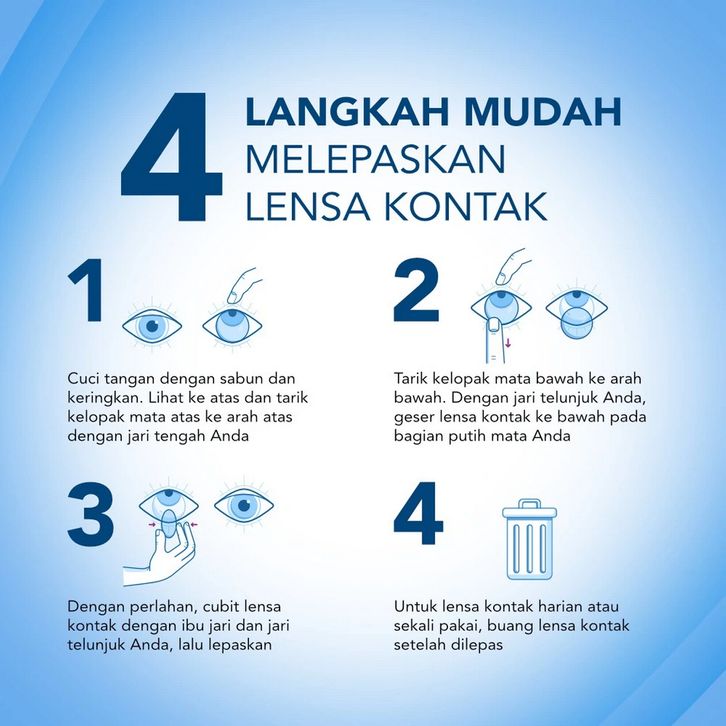 4 LANGKAH MUDAH MELEPASKAN LENSA KONTAK

1

Cuci tangan dengan sabun dan keringkan. Lihat ke atas dan tarik kelopak mata atas ke arah atas dengan jari tengah Anda

2

Tarik kelopak mata bawah ke arah bawah. Dengan jari telunjuk Anda, geser lensa kontak ke bawah pada bagian putih mata Anda

3

Dengan perlahan, cubit lensa kontak dengan ibu jari dan jari telunjuk Anda, lalu lepaskan

4

Untuk lensa kontak harian atau sekali pakai, buang lensa kontak setelah dilepas