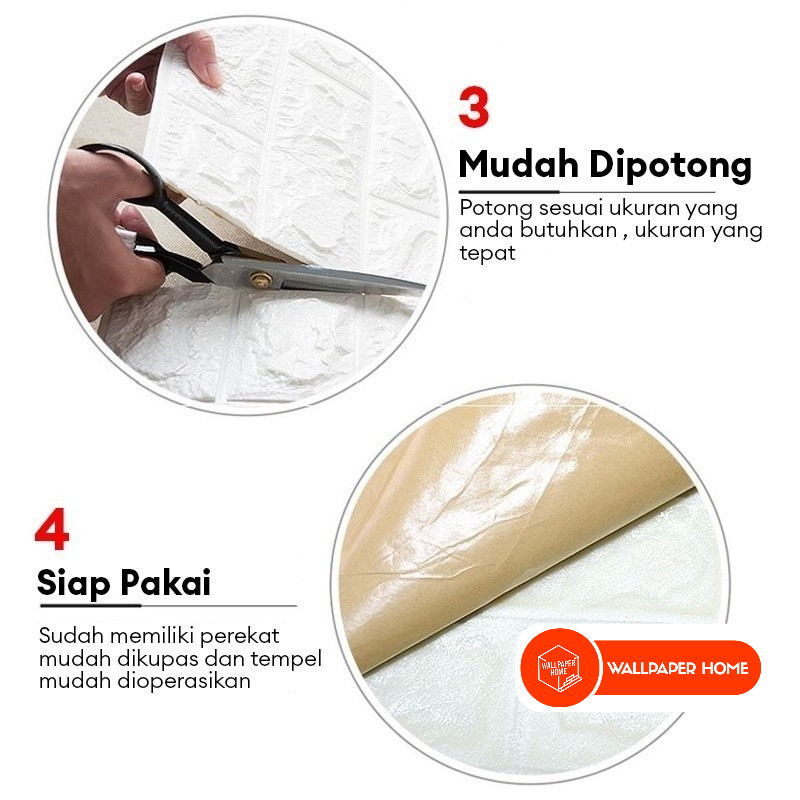 3

Mudah Dipotong

Potong sesuai ukuran yang anda butuhkan , ukuran yang tepat

4

Siap Pakai

Sudah memiliki perekat mudah dikupas dan tempel mudah dioperasikan

WALLPAPER HOME

WALLPAPER HOME