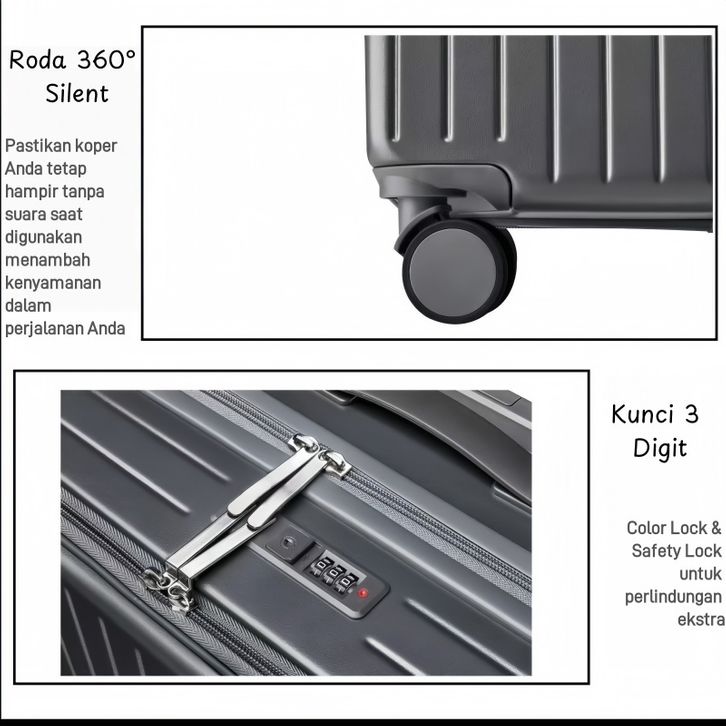 Roda 360° Silent

Pastikan koper Anda tetap hampir tanpa suara saat digunakan menambah kenyamanan dalam perjalanan Anda

Kunci 3 Digit

Color Lock & Safety Lock untuk perlindungan ekstra