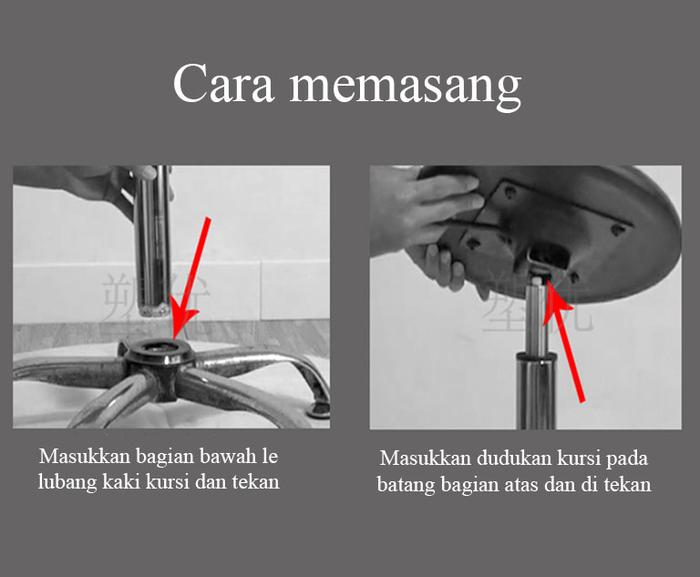 Cara memasang

Masukkan bagian bawah le lubang kaki kursi dan tekan

Masukkan dudukan kursi pada batang bagian atas dan di tekan