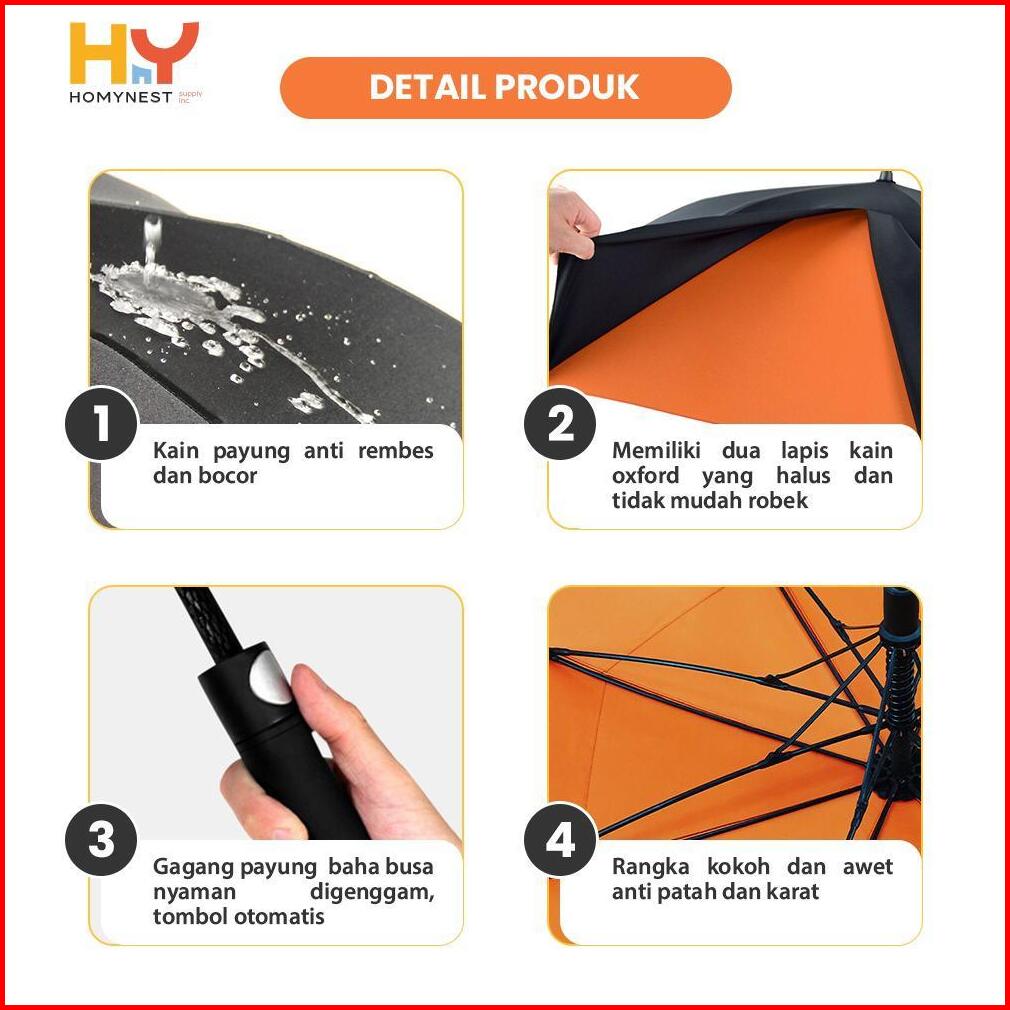 HY
HOMYNEST supply inc.

DETAIL PRODUK

1
Kain payung anti rembes dan bocor

2
Memiliki dua lapis kain oxford yang halus dan tidak mudah robek

3
Gagang payung baha busa nyaman digenggam, tombol otomatis

4
Rangka kokoh dan awet anti patah dan karat