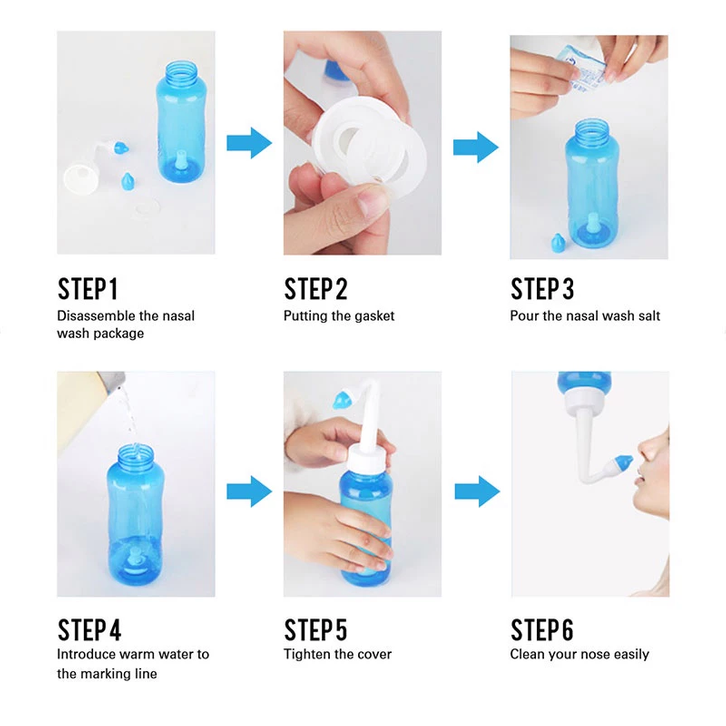 STEP 1
Disassemble the nasal wash package

STEP 2
Putting the gasket

STEP 3
Pour the nasal wash salt

STEP 4
Introduce warm water to the marking line

STEP 5
Tighten the cover

STEP 6
Clean your nose easily