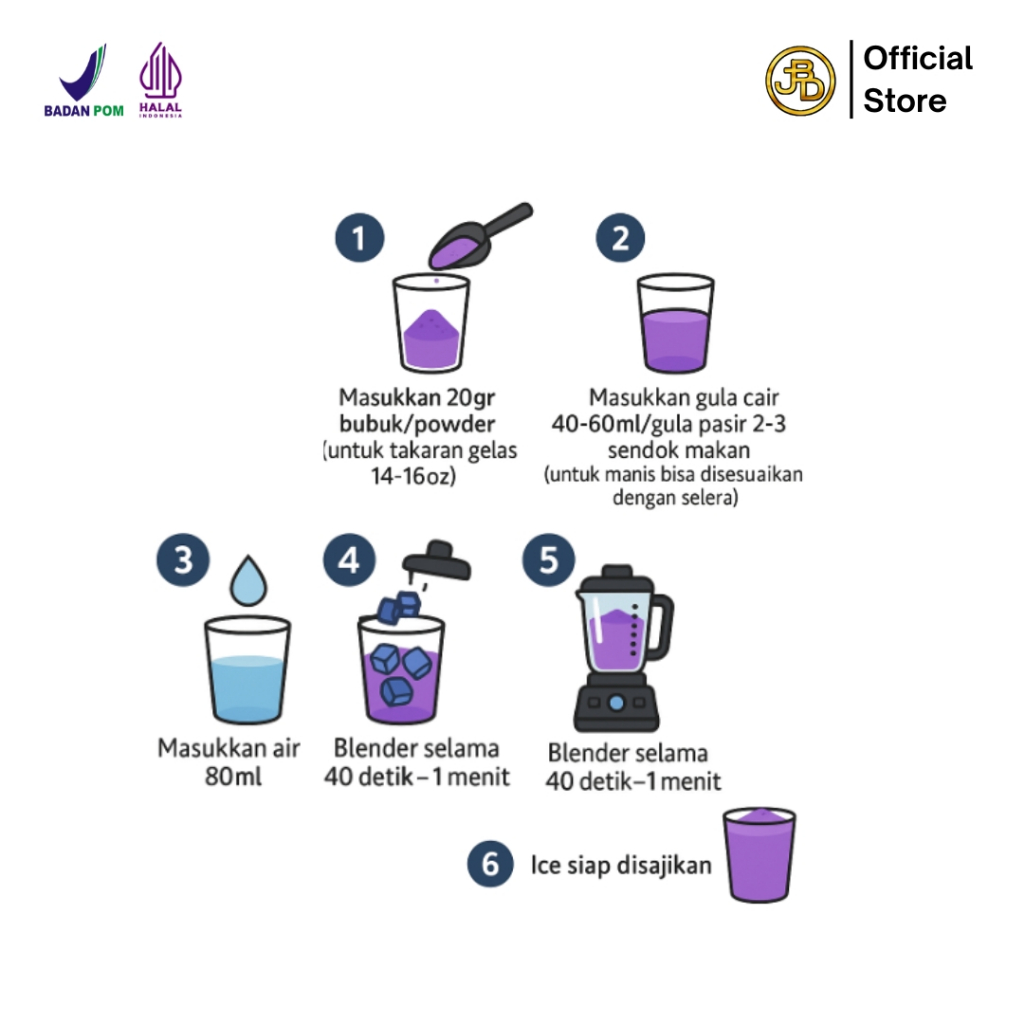 BADAN POM

HALAL INDONESIA

JBD

Official Store

1

Masukkan 20gr bubuk/powder (untuk takaran gelas 14-16oz)

2

Masukkan gula cair 40-60ml/gula pasir 2-3 sendok makan (untuk manis bisa disesuaikan dengan selera)

3

Masukkan air 80ml

4

Blender selama 40 detik–1 menit

5

Blender selama 40 detik–1 menit

6

Ice siap disajikan