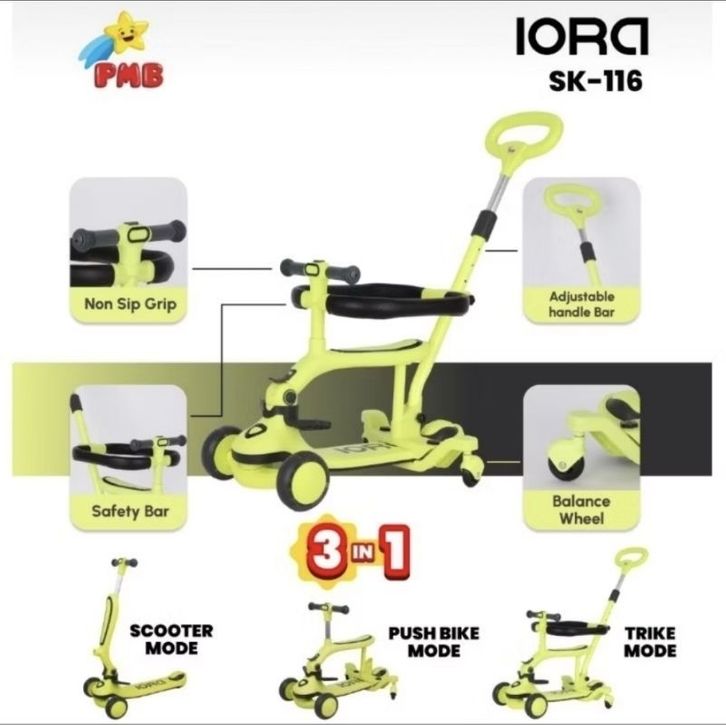 PMB

IORA
SK-116

Non Sip Grip

Adjustable handle Bar

Safety Bar

Balance Wheel

IORA

3 IN 1

SCOOTER MODE

PUSH BIKE MODE

TRIKE MODE