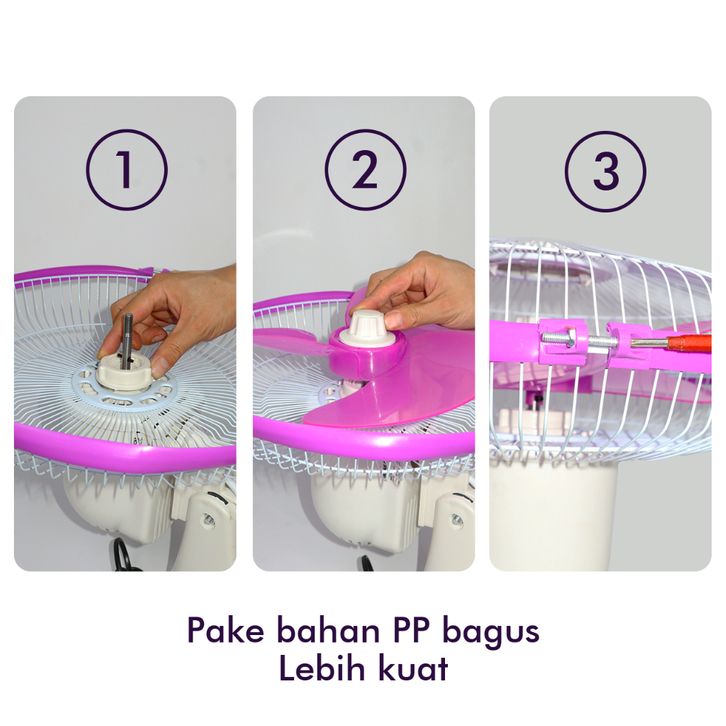 1

2

3

Pake bahan PP bagus
Lebih kuat