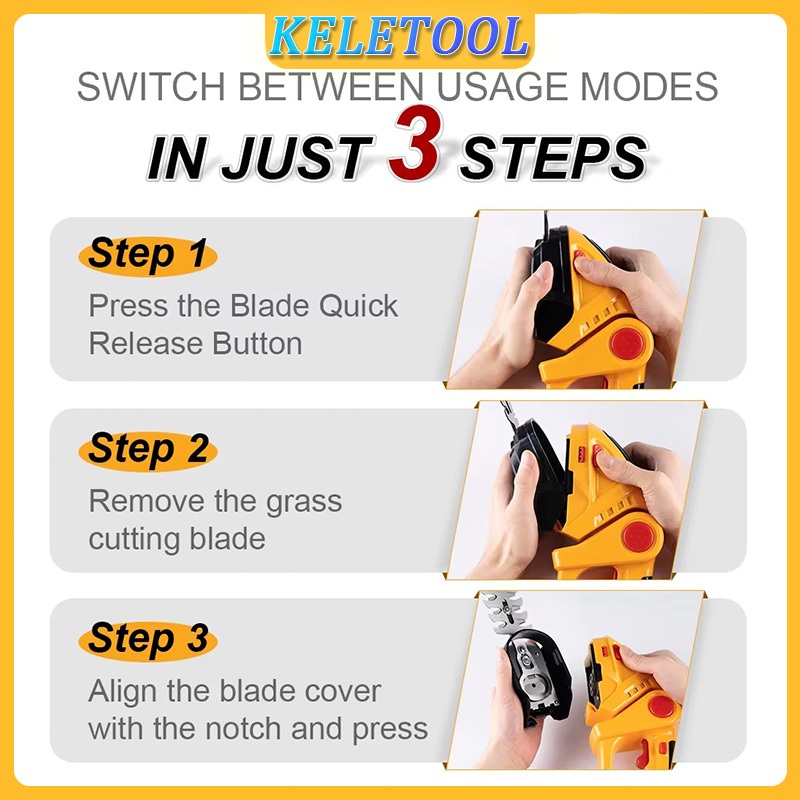 KELETOOL

SWITCH BETWEEN USAGE MODES

IN JUST 3 STEPS

Step 1
Press the Blade Quick Release Button

Step 2
Remove the grass cutting blade

Step 3
Align the blade cover with the notch and press