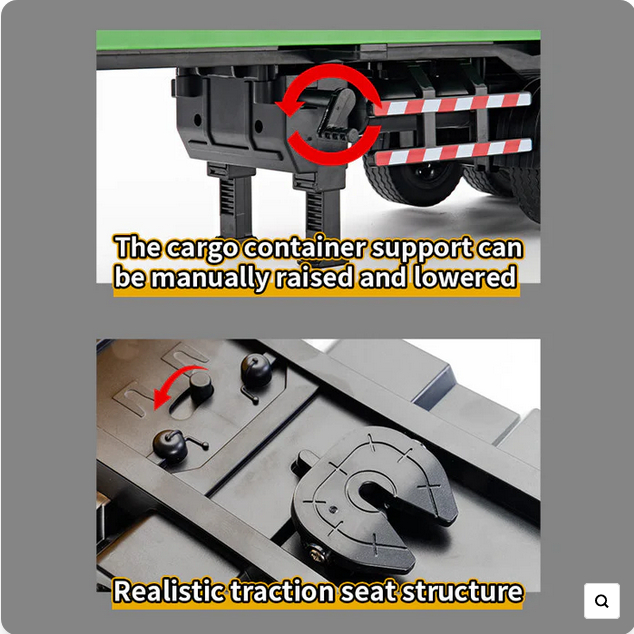 The cargo container support can be manually raised and lowered

Realistic traction seat structure