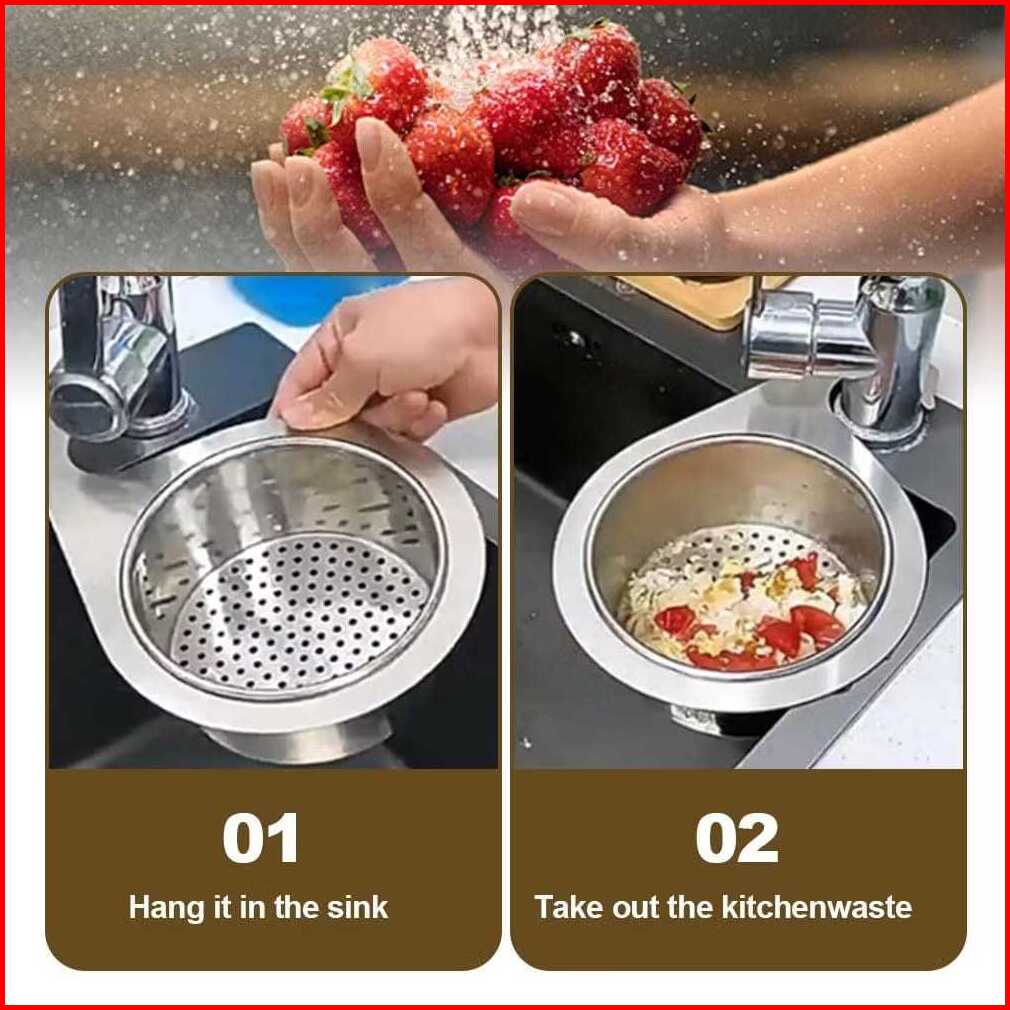 01

Hang it in the sink

02

Take out the kitchenwaste