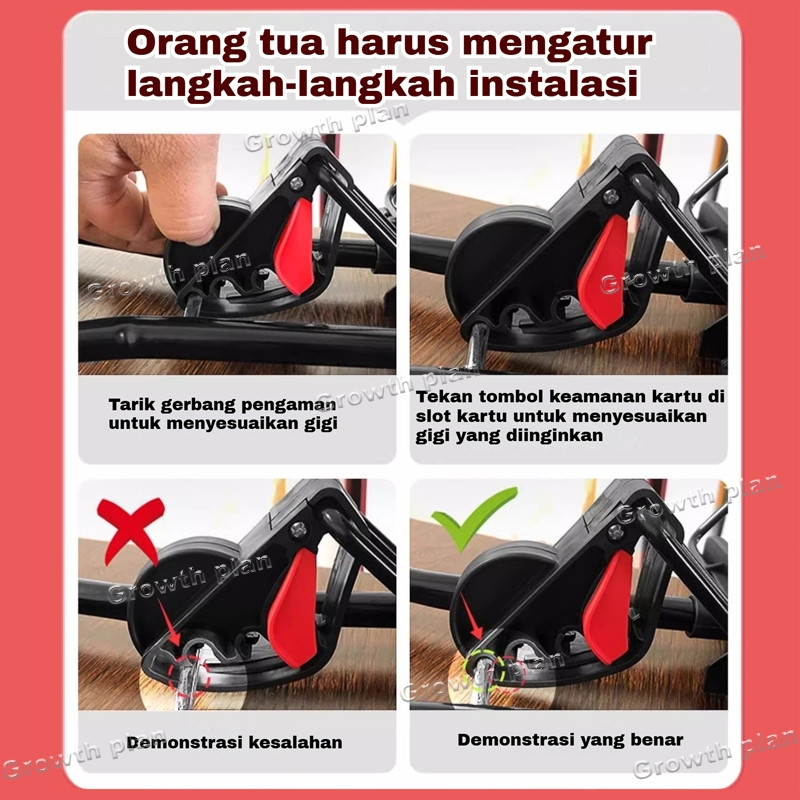 Orang tua harus mengatur langkah-langkah instalasi

Growth plan

Growth plan

Growth plan

Tarik gerbang pengaman untuk menyesuaikan gigi

Growth plan

Tekan tombol keamanan kartu di slot kartu untuk menyesuaikan gigi yang diinginkan

Growth plan

Growth plan

Growth plan

Demonstrasi kesalahan

Demonstrasi yang benar

Growth plan

Growth plan