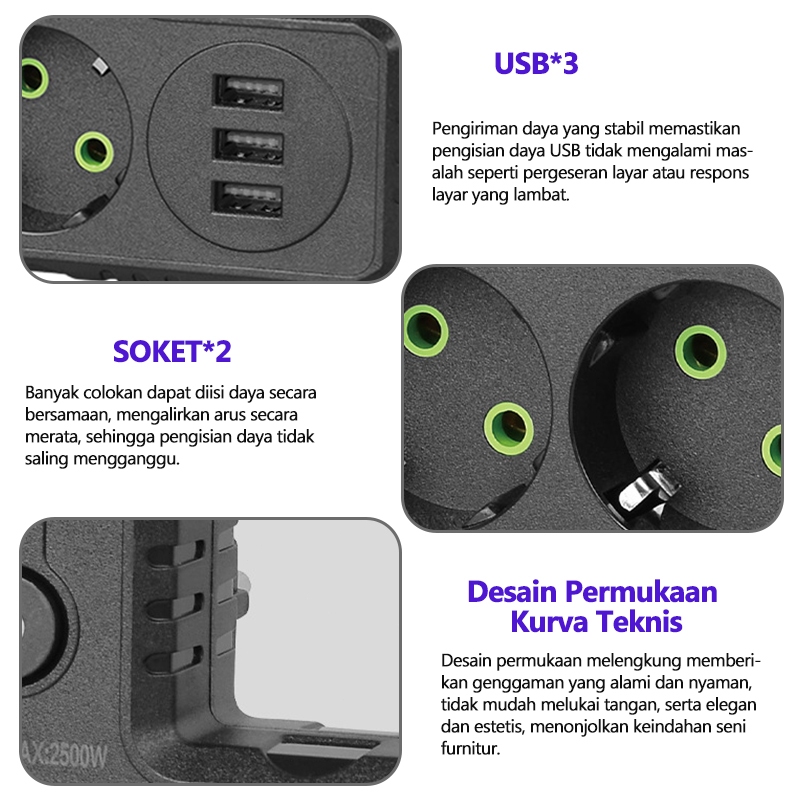 USB*3

Pengiriman daya yang stabil memastikan pengisian daya USB tidak mengalami masalah seperti pergeseran layar atau respons layar yang lambat.

SOKET*2

Banyak colokan dapat diisi daya secara bersamaan, mengalirkan arus secara merata, sehingga pengisian daya tidak saling mengganggu.

AX:2500W

Desain Permukaan Kurva Teknis

Desain permukaan melengkung memberikan genggaman yang alami dan nyaman, tidak mudah melukai tangan, serta elegan dan estetis, menonjolkan keindahan seni furnitur.