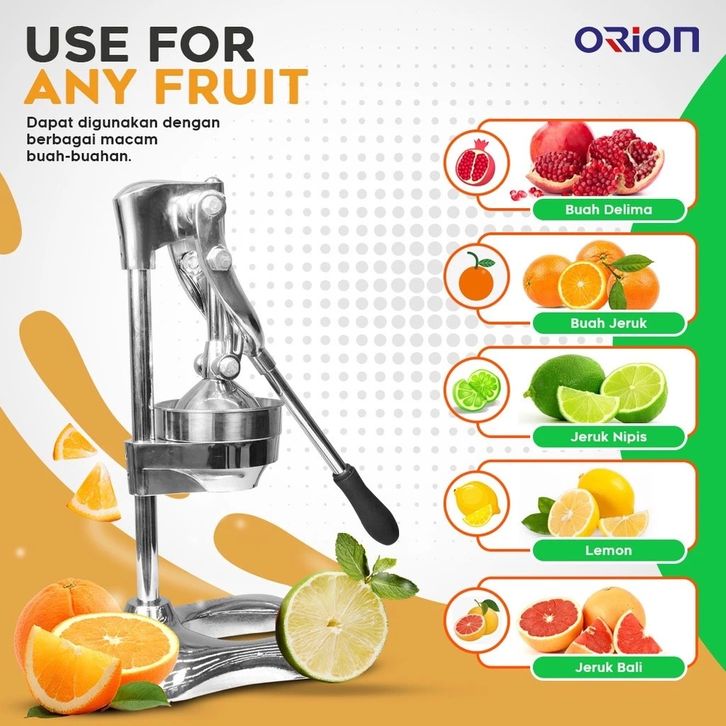 USE FOR
ANY FRUIT

ORION

Dapat digunakan dengan berbagai macam buah-buahan.

Buah Delima

Buah Jeruk

Jeruk Nipis

Lemon

Jeruk Bali