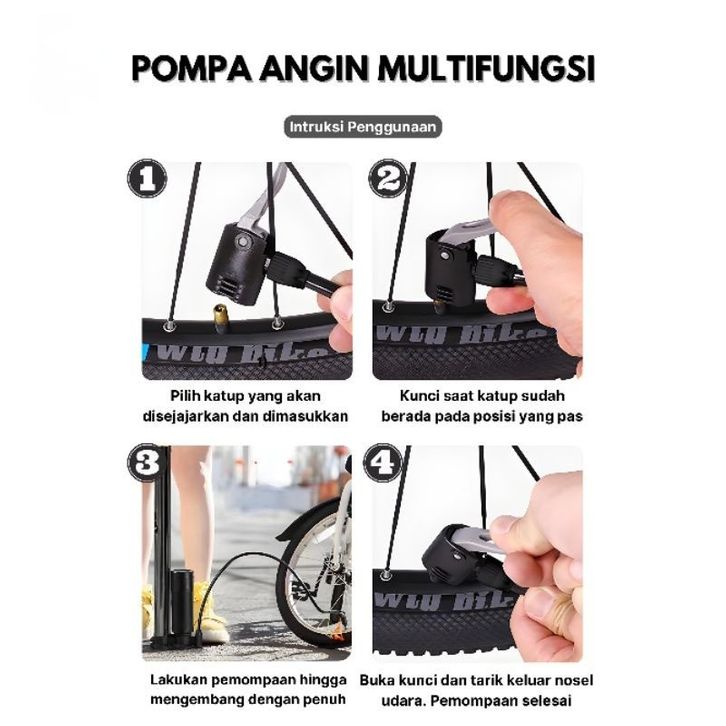 POMPA ANGIN MULTIFUNGSI

Intruksi Penggunaan

1

wtb bike

Pilih katup yang akan disejajarkan dan dimasukkan

2

wtb bike

Kunci saat katup sudah berada pada posisi yang pas

3

Lakukan pemompaan hingga mengembang dengan penuh

4

wtb bike

Buka kunci dan tarik keluar nosel udara. Pemompaan selesai