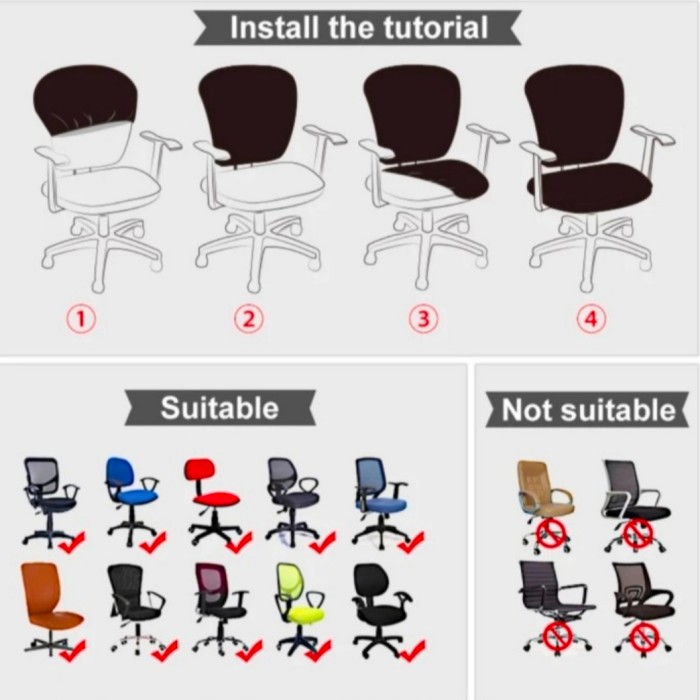 Install the tutorial

①

②

③

④

Suitable

Not suitable