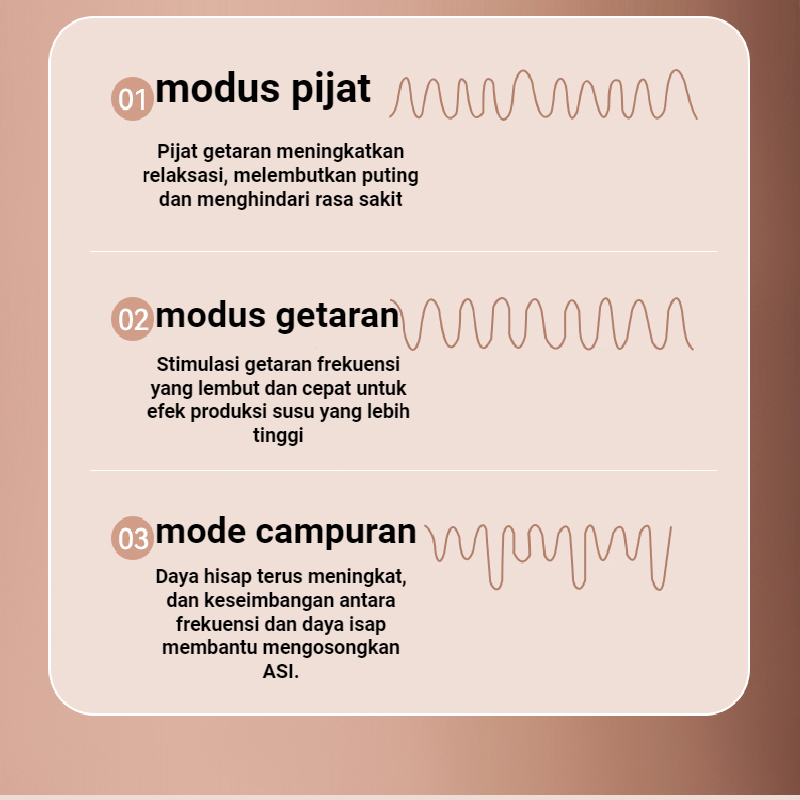 01 modus pijat

Pijat getaran meningkatkan relaksasi, melembutkan puting dan menghindari rasa sakit

02 modus getaran

Stimulasi getaran frekuensi yang lembut dan cepat untuk efek produksi susu yang lebih tinggi

03 mode campuran

Daya hisap terus meningkat, dan keseimbangan antara frekuensi dan daya isap membantu mengosongkan ASI.