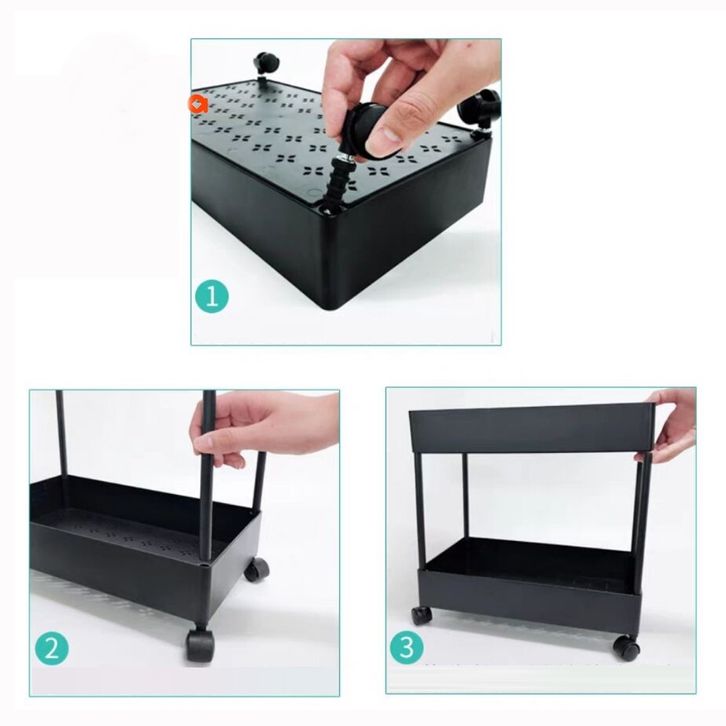 1

2

3