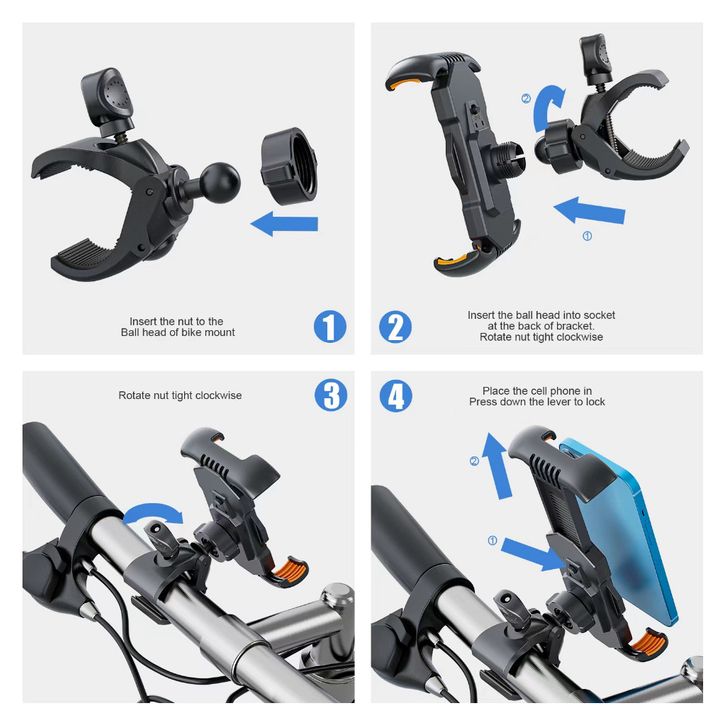 Insert the nut to the Ball head of bike mount

1

②

①

2

Insert the ball head into socket at the back of bracket. Rotate nut tight clockwise

Rotate nut tight clockwise

3

4

Place the cell phone in Press down the lever to lock

②

①