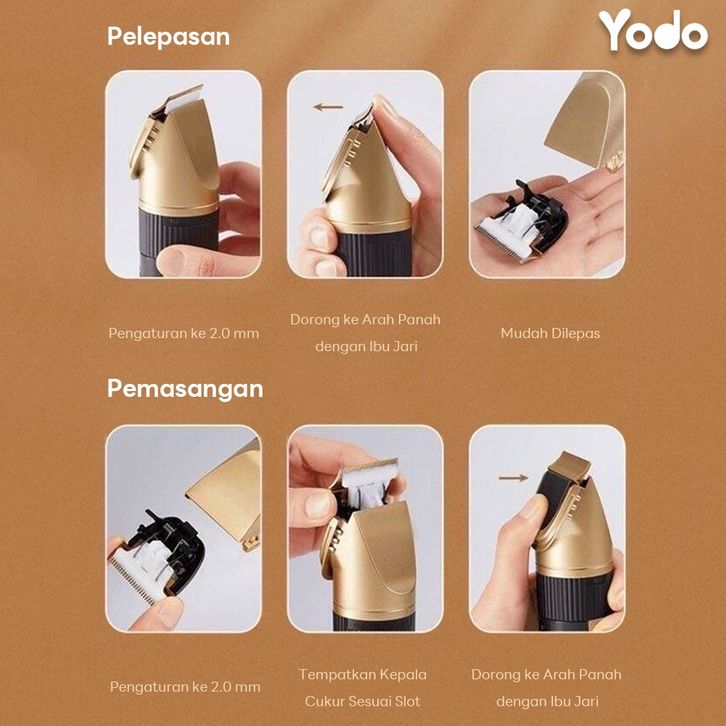 Pelepasan

Yodo

Pengaturan ke 2.0 mm

Dorong ke Arah Panah dengan Ibu Jari

Mudah Dilepas

Pemasangan

Pengaturan ke 2.0 mm

Tempatkan Kepala Cukur Sesuai Slot

Dorong ke Arah Panah dengan Ibu Jari