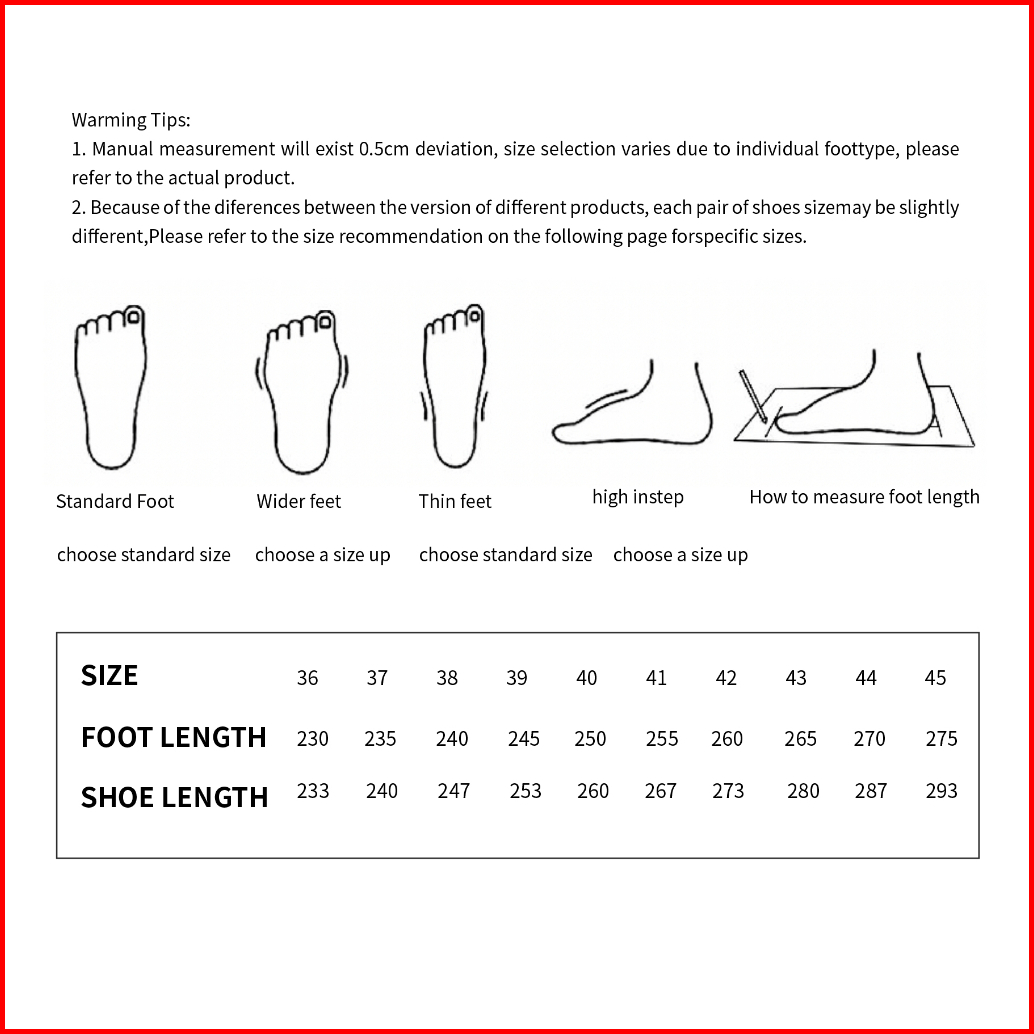 Warming Tips:
1. Manual measurement will exist 0.5cm deviation, size selection varies due to individual foottype, please refer to the actual product.
2. Because of the diferences between the version of different products, each pair of shoes sizemay be slightly different,Please refer to the size recommendation on the following page forspecific sizes.

Standard Foot
choose standard size

Wider feet
choose a size up

Thin feet
choose standard size

high instep
choose a size up

How to measure foot length

| SIZE | 36 | 37 | 38 | 39 | 40 | 41 | 42 | 43 | 44 | 45 |
|---|---|---|---|---|---|---|---|---|---|---|
| FOOT LENGTH | 230 | 235 | 240 | 245 | 250 | 255 | 260 | 265 | 270 | 275 |
| SHOE LENGTH | 233 | 240 | 247 | 253 | 260 | 267 | 273 | 280 | 287 | 293 |