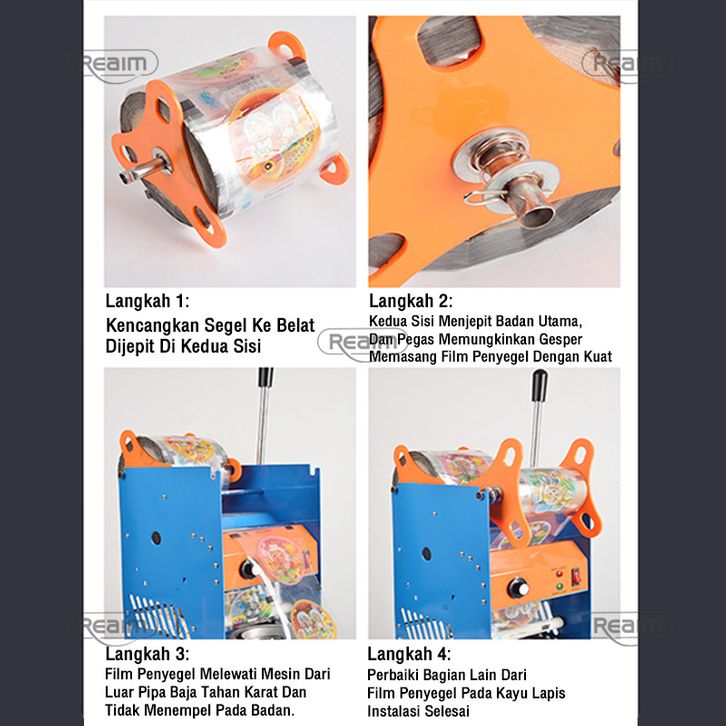 Reaim

Reaim

Langkah 1:
Kencangkan Segel Ke Belat Dijepit Di Kedua Sisi

Reaim

Langkah 2:
Kedua Sisi Menjepit Badan Utama, Dan Pegas Memungkinkan Gesper Memasang Film Penyegel Dengan Kuat

Reaim

Reaim

Langkah 3:
Film Penyegel Melewati Mesin Dari Luar Pipa Baja Tahan Karat Dan Tidak Menempel Pada Badan.

Langkah 4:
Perbaiki Bagian Lain Dari Film Penyegel Pada Kayu Lapis Instalasi Selesai