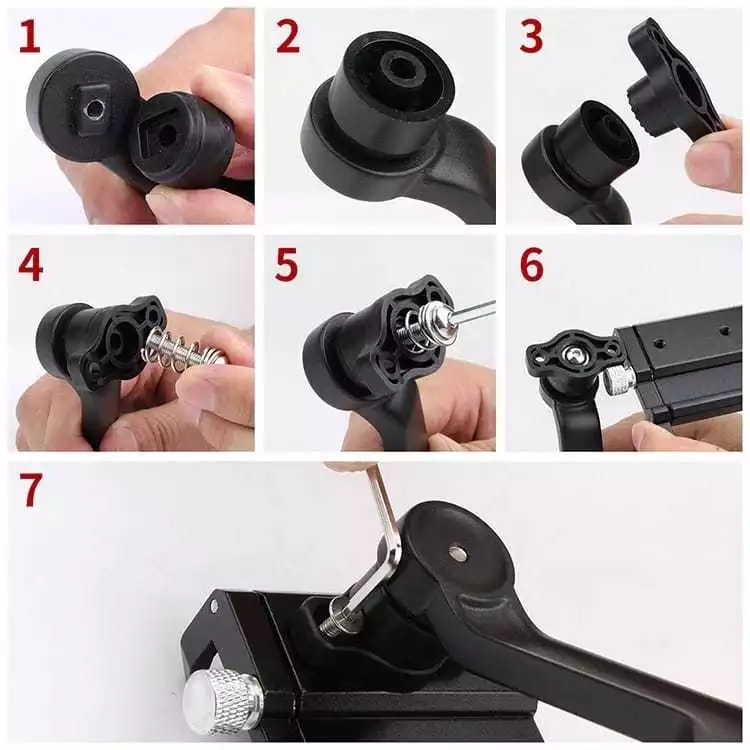 1
2
3
4
5
6
7