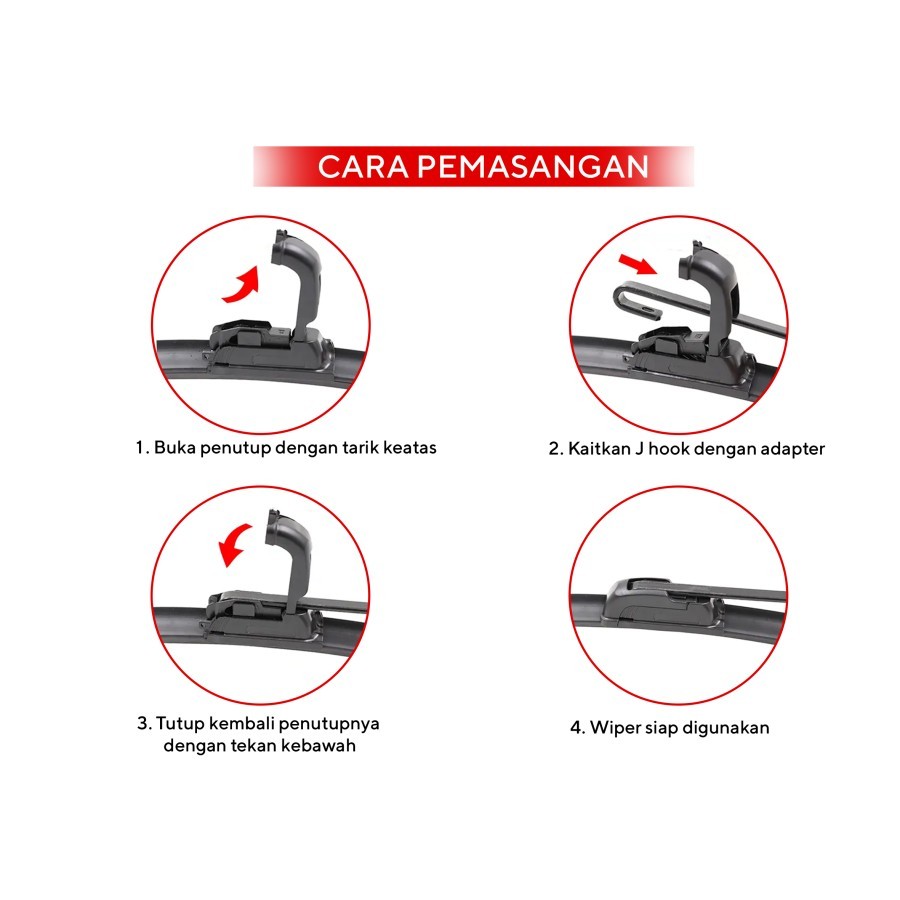 CARA PEMASANGAN

1. Buka penutup dengan tarik keatas

2. Kaitkan J hook dengan adapter

3. Tutup kembali penutupnya dengan tekan kebawah

4. Wiper siap digunakan