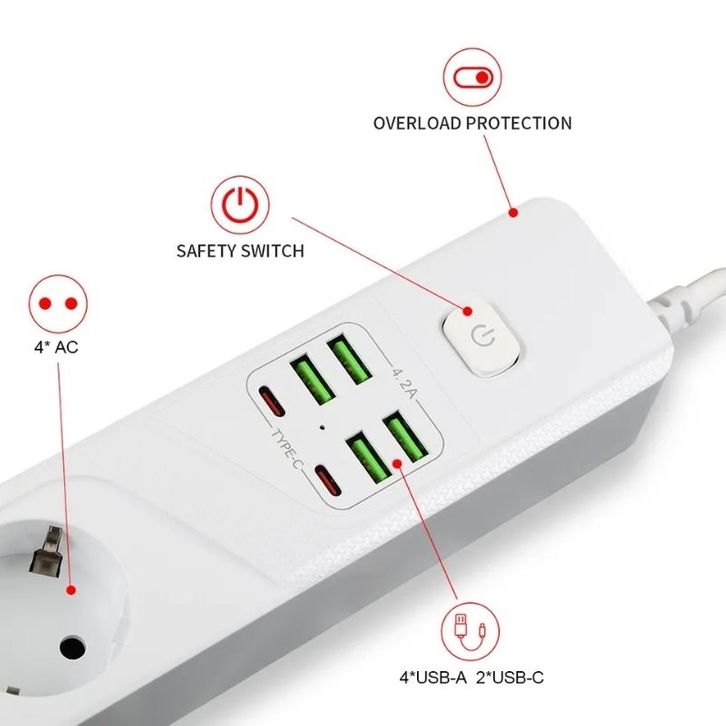 OVERLOAD PROTECTION

SAFETY SWITCH

4* AC

4.2A

TYPE-C

4*USB-A 2*USB-C