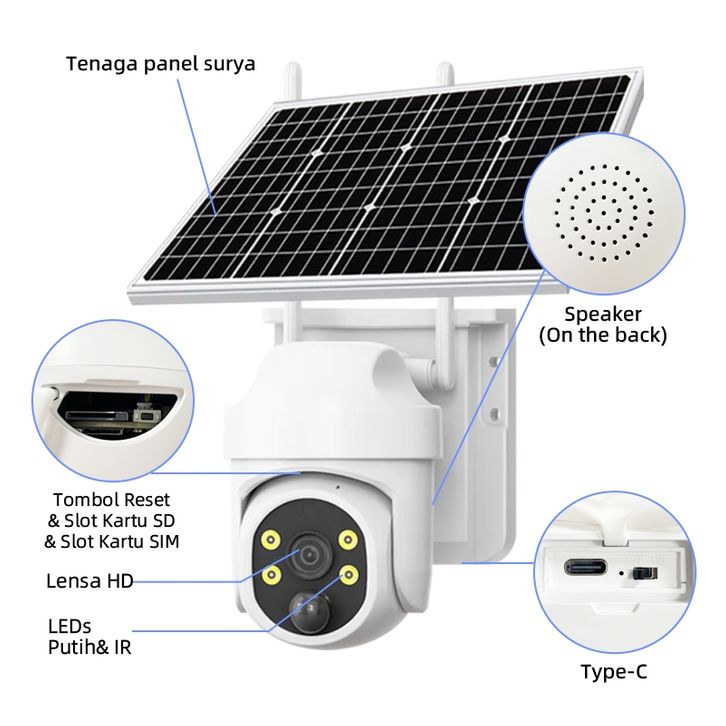 Tenaga panel surya

Speaker
(On the back)

Tombol Reset
& Slot Kartu SD
& Slot Kartu SIM

Lensa HD

LEDs
Putih& IR

Type-C