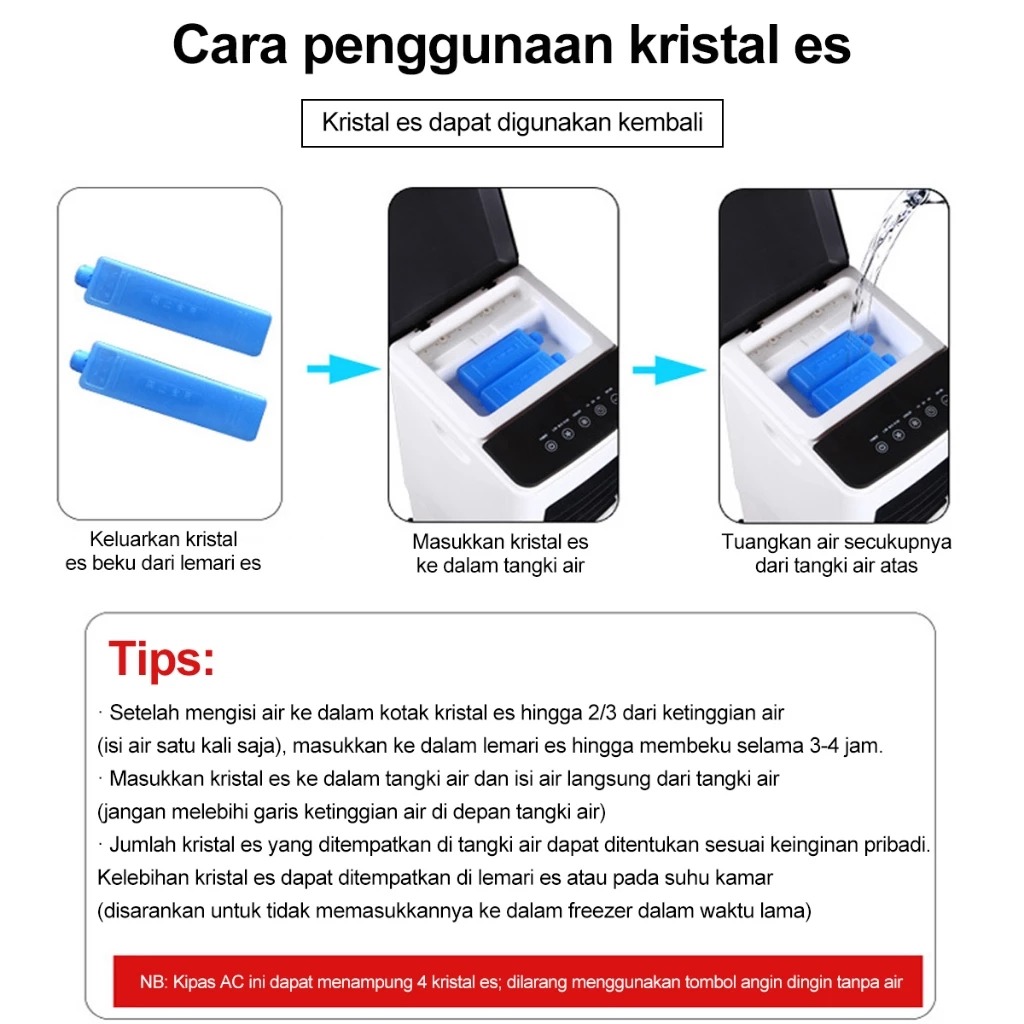 Cara penggunaan kristal es

Kristal es dapat digunakan kembali

Keluarkan kristal es beku dari lemari es

Masukkan kristal es ke dalam tangki air

Tuangkan air secukupnya dari tangki air atas

Tips:

· Setelah mengisi air ke dalam kotak kristal es hingga 2/3 dari ketinggian air (isi air satu kali saja), masukkan ke dalam lemari es hingga membeku selama 3-4 jam.
· Masukkan kristal es ke dalam tangki air dan isi air langsung dari tangki air (jangan melebihi garis ketinggian air di depan tangki air)
· Jumlah kristal es yang ditempatkan di tangki air dapat ditentukan sesuai keinginan pribadi. Kelebihan kristal es dapat ditempatkan di lemari es atau pada suhu kamar (disarankan untuk tidak memasukkannya ke dalam freezer dalam waktu lama)

NB: Kipas AC ini dapat menampung 4 kristal es; dilarang menggunakan tombol angin dingin tanpa air