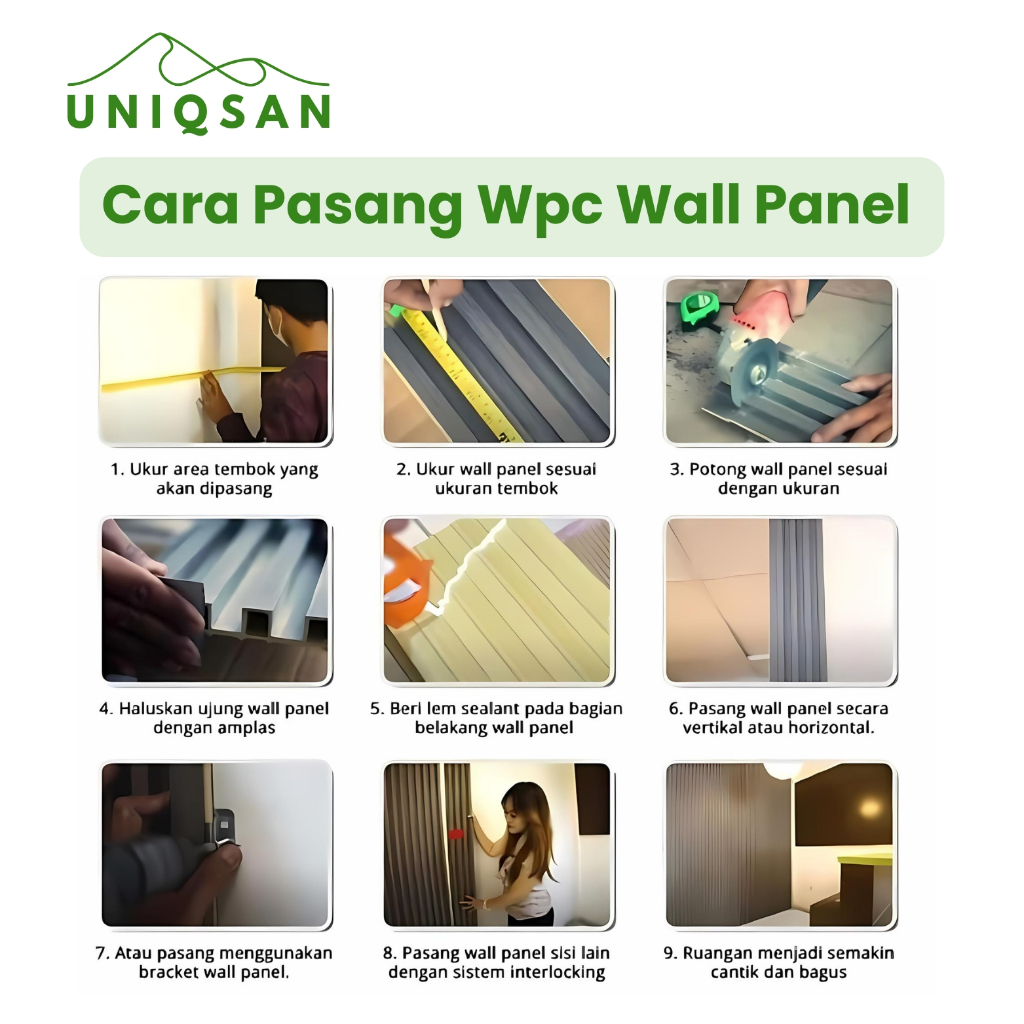 UNIQSAN

Cara Pasang Wpc Wall Panel

1. Ukur area tembok yang akan dipasang

2. Ukur wall panel sesuai ukuran tembok

3. Potong wall panel sesuai dengan ukuran

4. Haluskan ujung wall panel dengan amplas

5. Beri lem sealant pada bagian belakang wall panel

6. Pasang wall panel secara vertikal atau horizontal.

7. Atau pasang menggunakan bracket wall panel.

8. Pasang wall panel sisi lain dengan sistem interlocking

9. Ruangan menjadi semakin cantik dan bagus