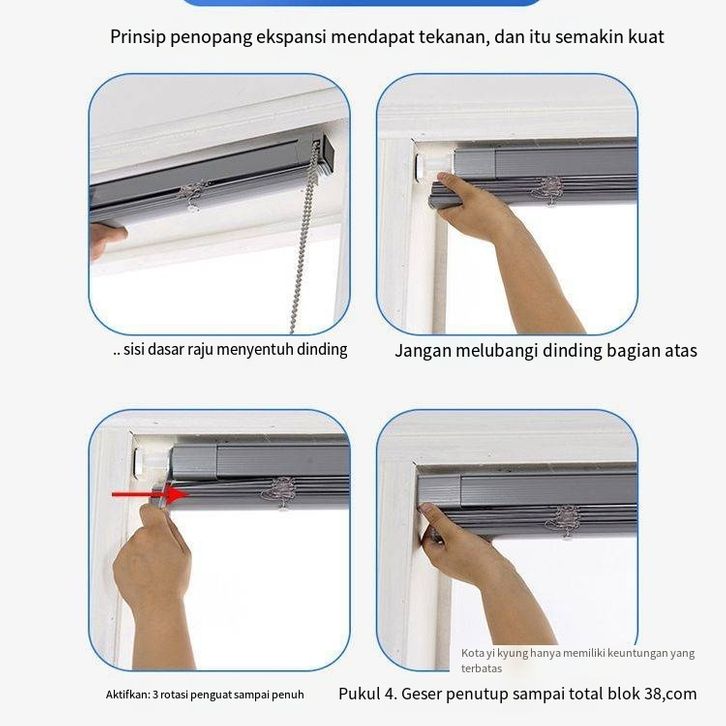 Prinsip penopang ekspansi mendapat tekanan, dan itu semakin kuat

.. sisi dasar raju menyentuh dinding

Jangan melubangi dinding bagian atas

Kota yi kyung hanya memiliki keuntungan yang terbatas

Aktifkan: 3 rotasi penguat sampai penuh

Pukul 4. Geser penutup sampai total blok 38,com