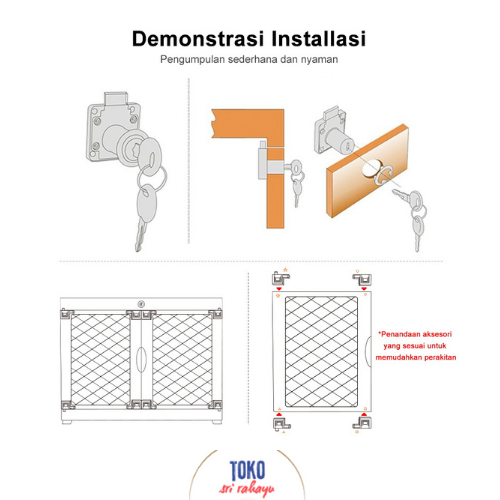 Demonstrasi Installasi
Pengumpulan sederhana dan nyaman

*Penandaan aksesori yang sesuai untuk memudahkan perakitan

TOKO
sri rahayu