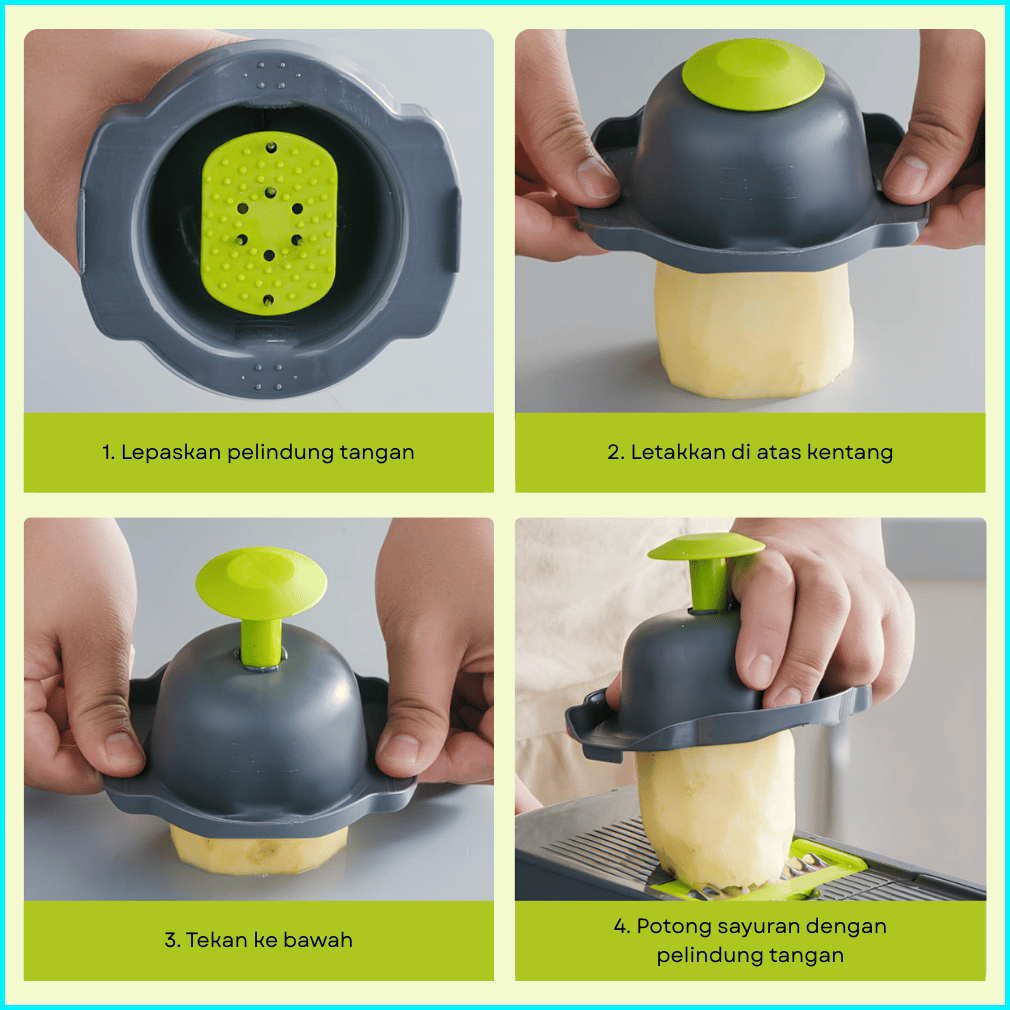 1. Lepaskan pelindung tangan

2. Letakkan di atas kentang

3. Tekan ke bawah

4. Potong sayuran dengan pelindung tangan