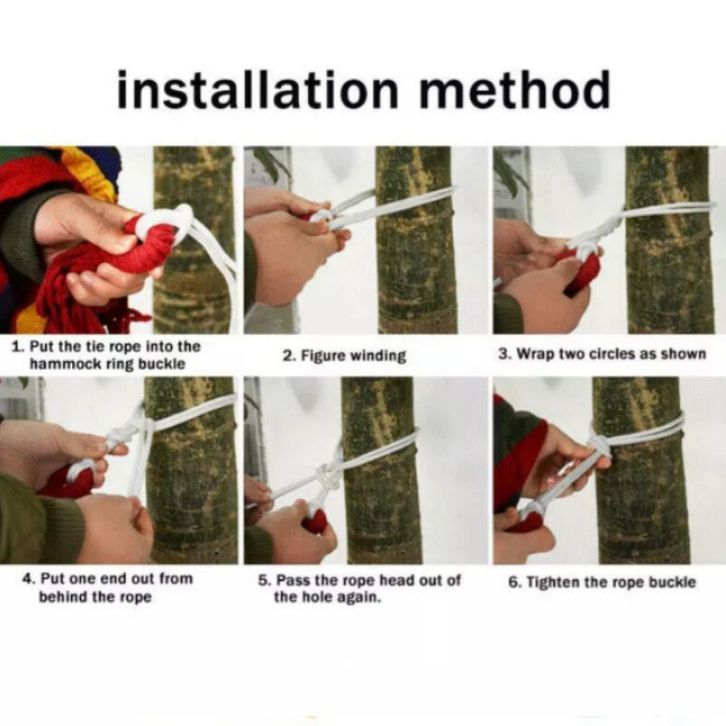 installation method

1. Put the tie rope into the hammock ring buckle

2. Figure winding

3. Wrap two circles as shown

4. Put one end out from behind the rope

5. Pass the rope head out of the hole again.

6. Tighten the rope buckle