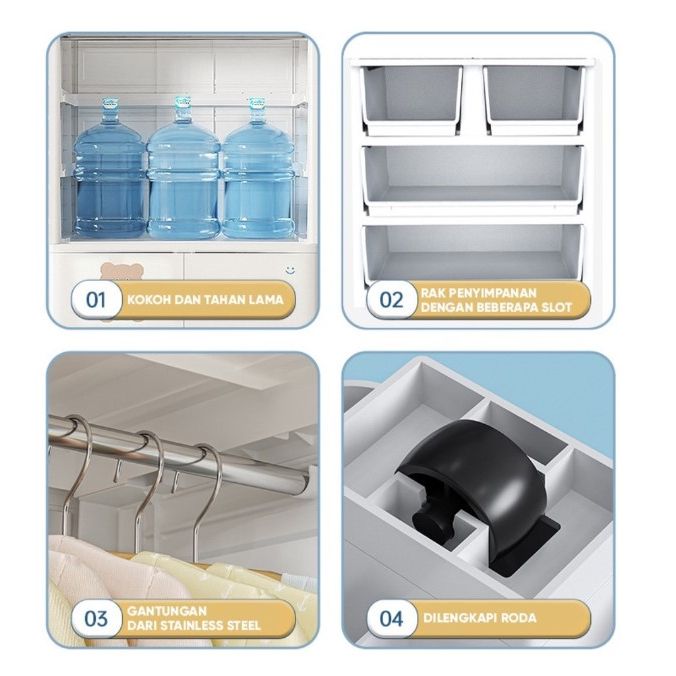 01 KOKOH DAN TAHAN LAMA

02 RAK PENYIMPANAN DENGAN BEBERAPA SLOT

03 GANTUNGAN DARI STAINLESS STEEL

04 DILENGKAPI RODA