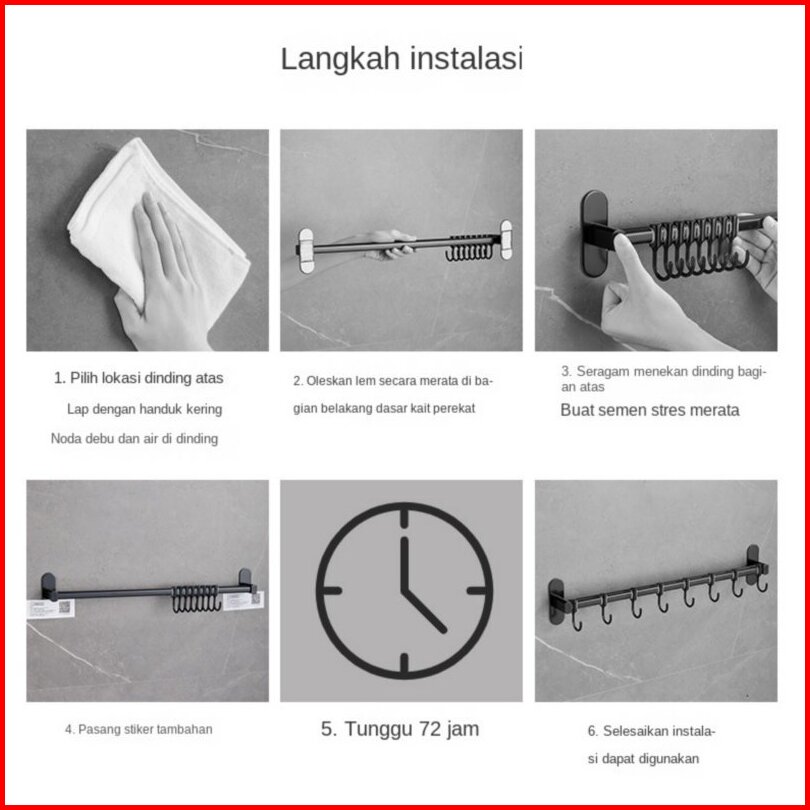 Langkah instalasi

1. Pilih lokasi dinding atas

Lap dengan handuk kering

Noda debu dan air di dinding

2. Oleskan lem secara merata di bagian belakang dasar kait perekat

3. Seragam menekan dinding bagian atas

Buat semen stres merata

4. Pasang stiker tambahan

5. Tunggu 72 jam

6. Selesaikan instalasi dapat digunakan