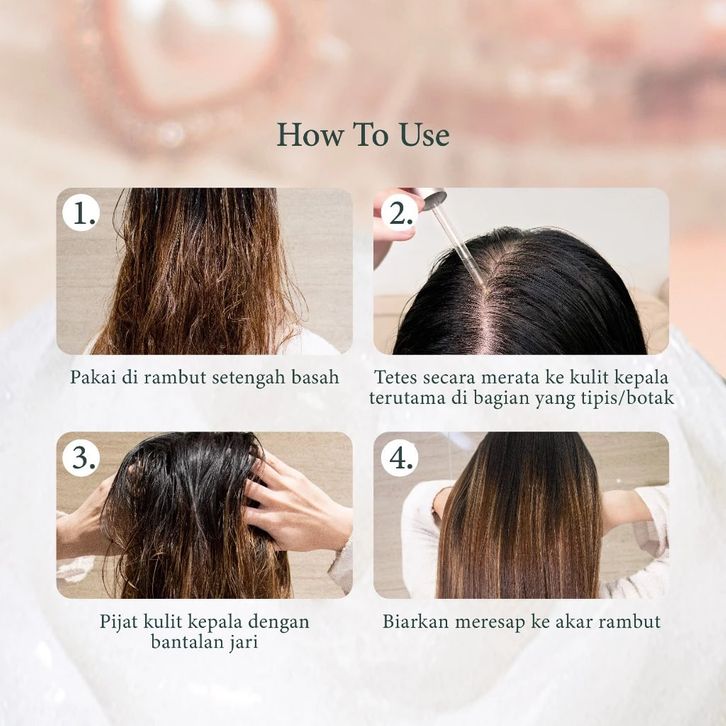 How To Use

1.

Pakai di rambut setengah basah

2.

Tetes secara merata ke kulit kepala terutama di bagian yang tipis/botak

3.

Pijat kulit kepala dengan bantalan jari

4.

Biarkan meresap ke akar rambut