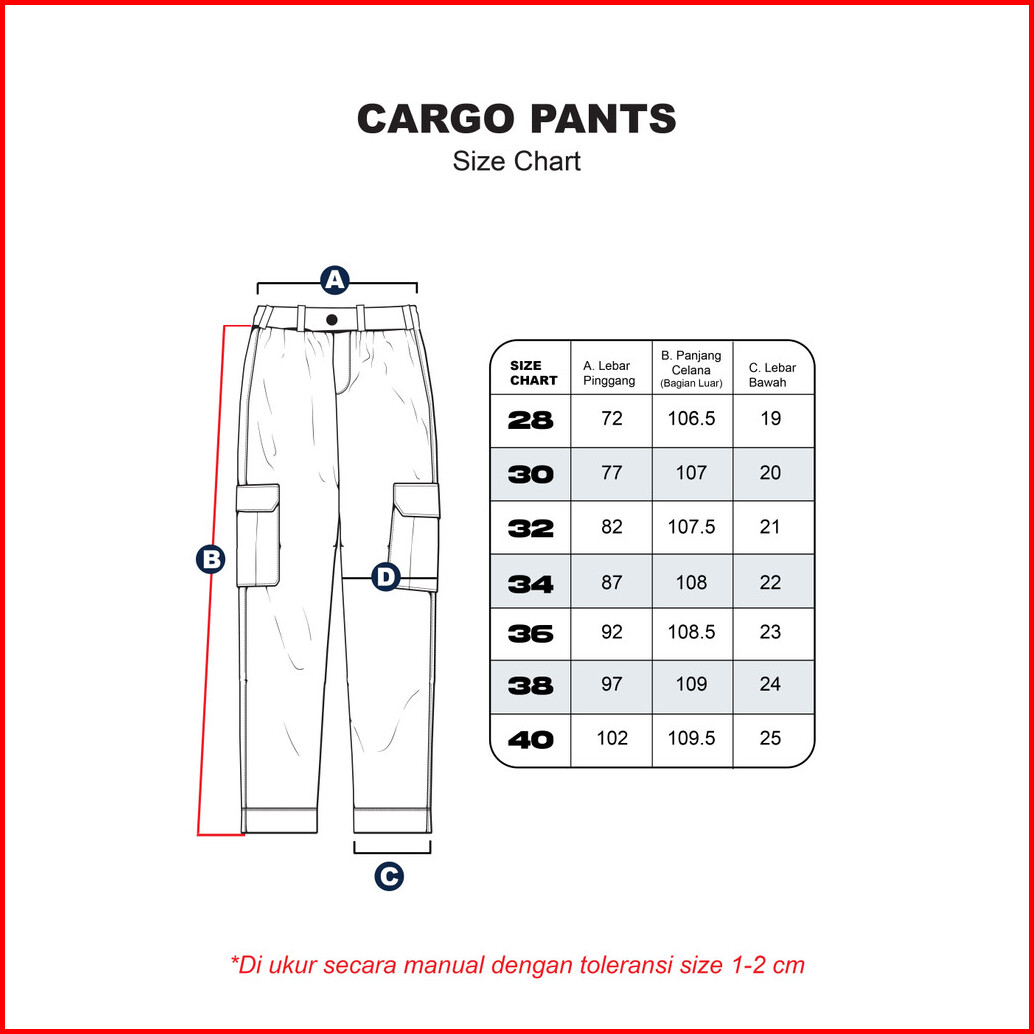 CARGO PANTS
Size Chart

A
B
D
C

| SIZE CHART | A. Lebar Pinggang | B. Panjang Celana (Bagian Luar) | C. Lebar Bawah |
|---|---|---|---|
| 28 | 72 | 106.5 | 19 |
| 30 | 77 | 107 | 20 |
| 32 | 82 | 107.5 | 21 |
| 34 | 87 | 108 | 22 |
| 36 | 92 | 108.5 | 23 |
| 38 | 97 | 109 | 24 |
| 40 | 102 | 109.5 | 25 |

*Di ukur secara manual dengan toleransi size 1-2 cm