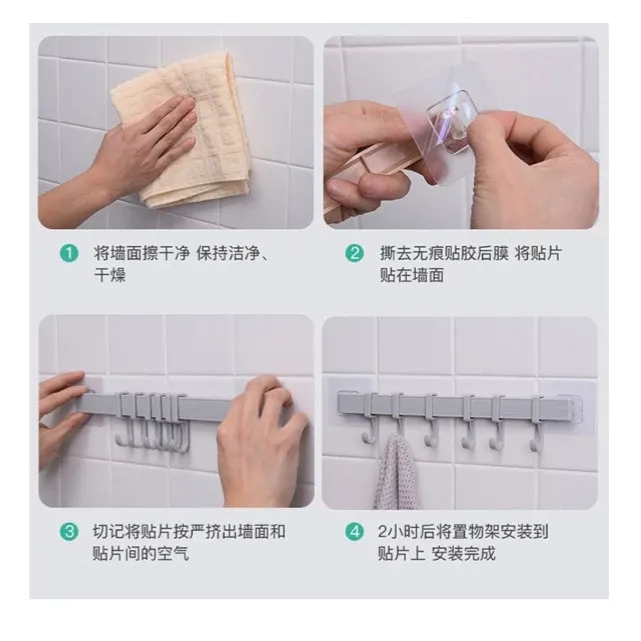 1 将墙面擦干净 保持洁净、干燥

2 撕去无痕贴胶后膜 将贴片贴在墙面

3 切记将贴片按严挤出墙面和贴片间的空气

4 2小时后将置物架安装到贴片上 安装完成