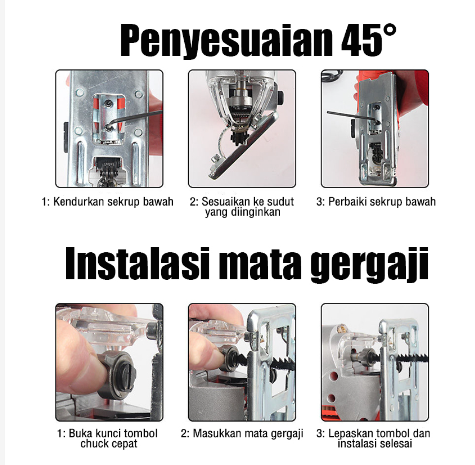 Penyesuaian 45°

1: Kendurkan sekrup bawah

2: Sesuaikan ke sudut yang diinginkan

3: Perbaiki sekrup bawah

Instalasi mata gergaji

1: Buka kunci tombol chuck cepat

2: Masukkan mata gergaji

3: Lepaskan tombol dan instalasi selesai