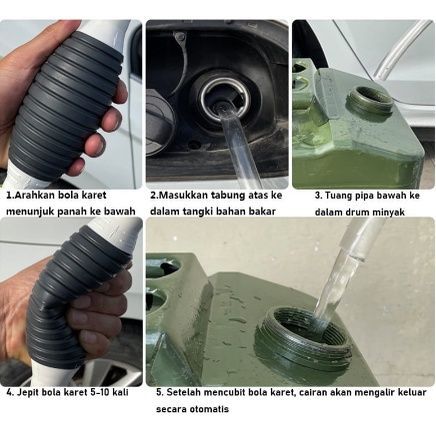 1.Arahkan bola karet menunjuk panah ke bawah

2.Masukkan tabung atas ke dalam tangki bahan bakar

3. Tuang pipa bawah ke dalam drum minyak

4. Jepit bola karet 5-10 kali

5. Setelah mencubit bola karet, cairan akan mengalir keluar secara otomatis